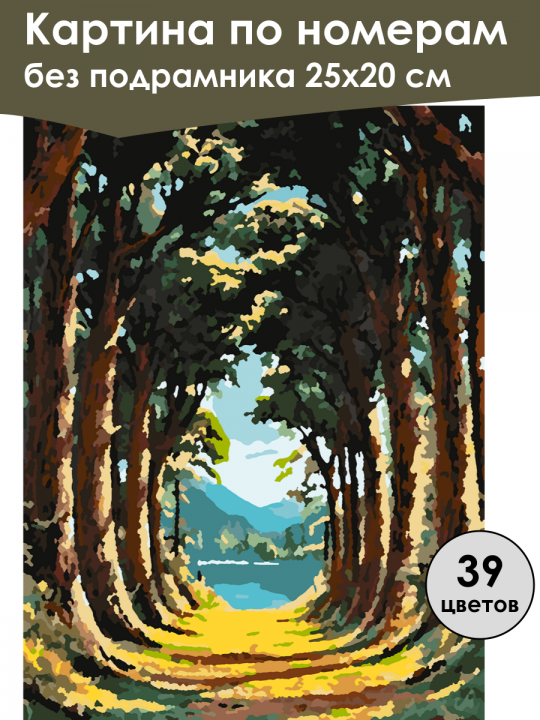 Картина по номерам
без подрамника 25х20 см

39
цветов