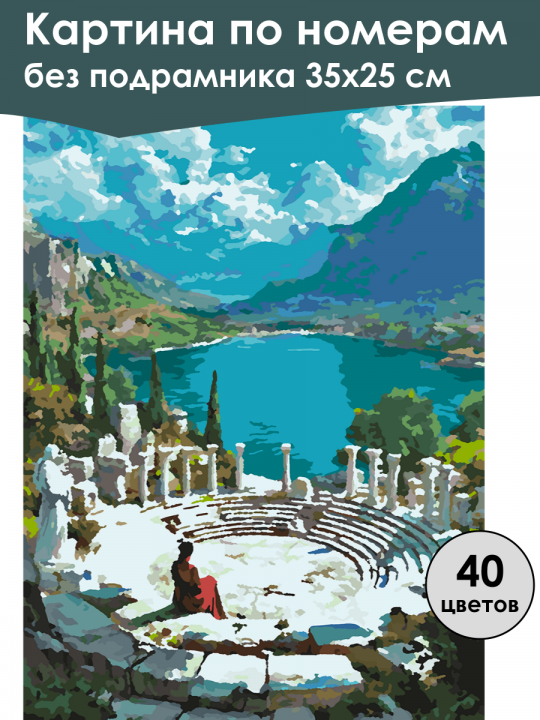 Картина по номерам
без подрамника 35х25 см

40
цветов