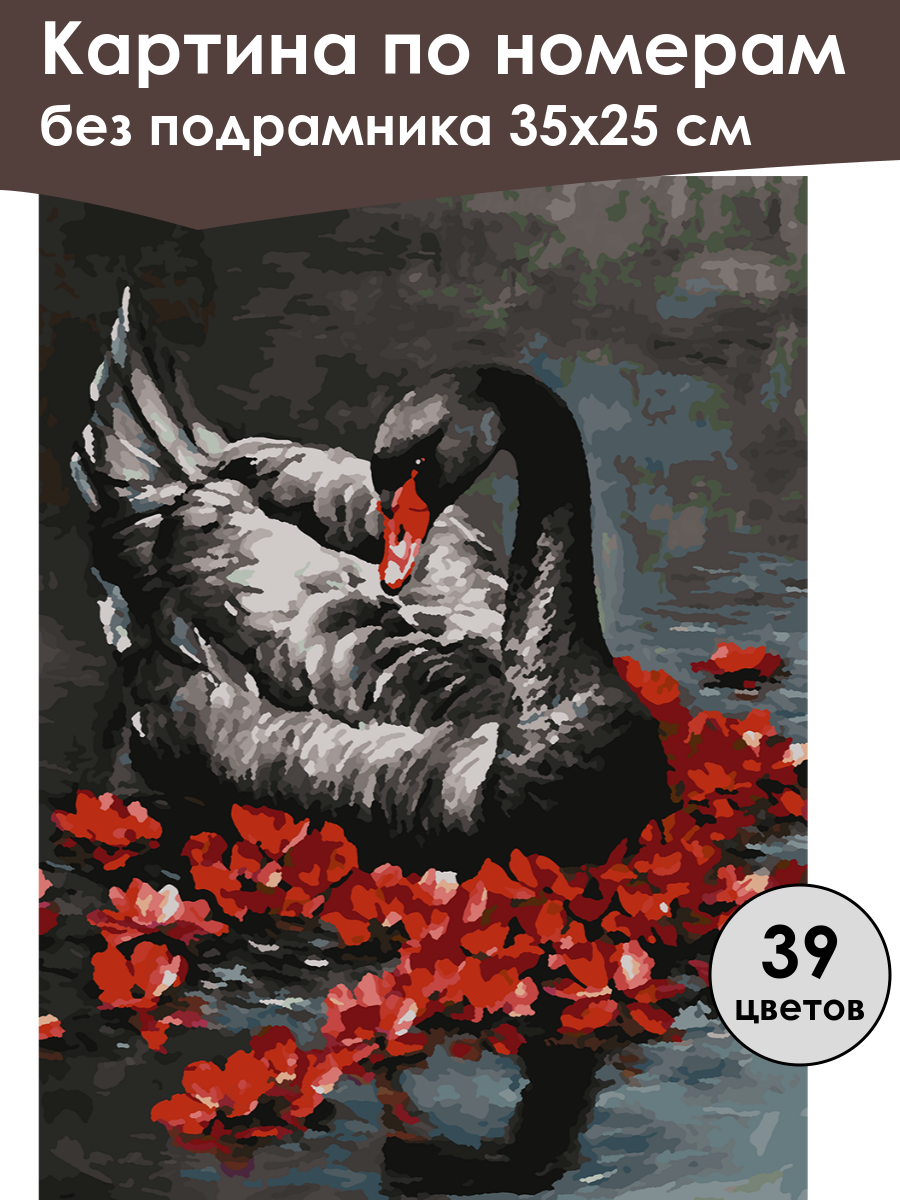 Картина по номерам
без подрамника 35x25 см

39
цветов