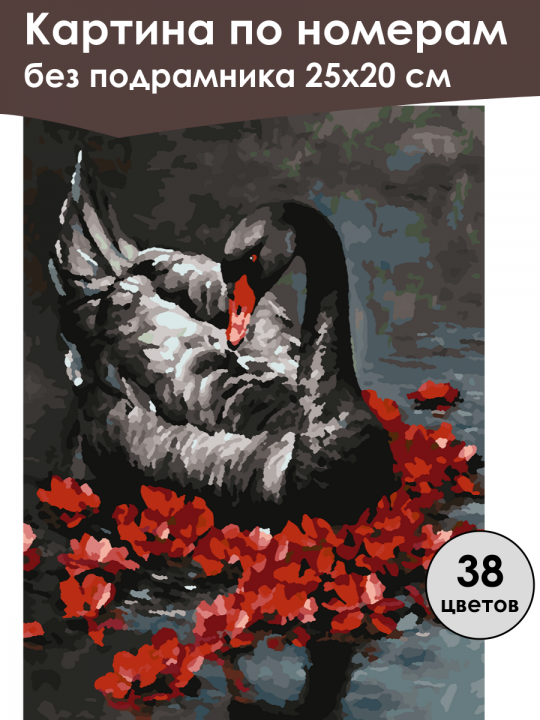 Картина по номерам
без подрамника 25х20 см

38
цветов