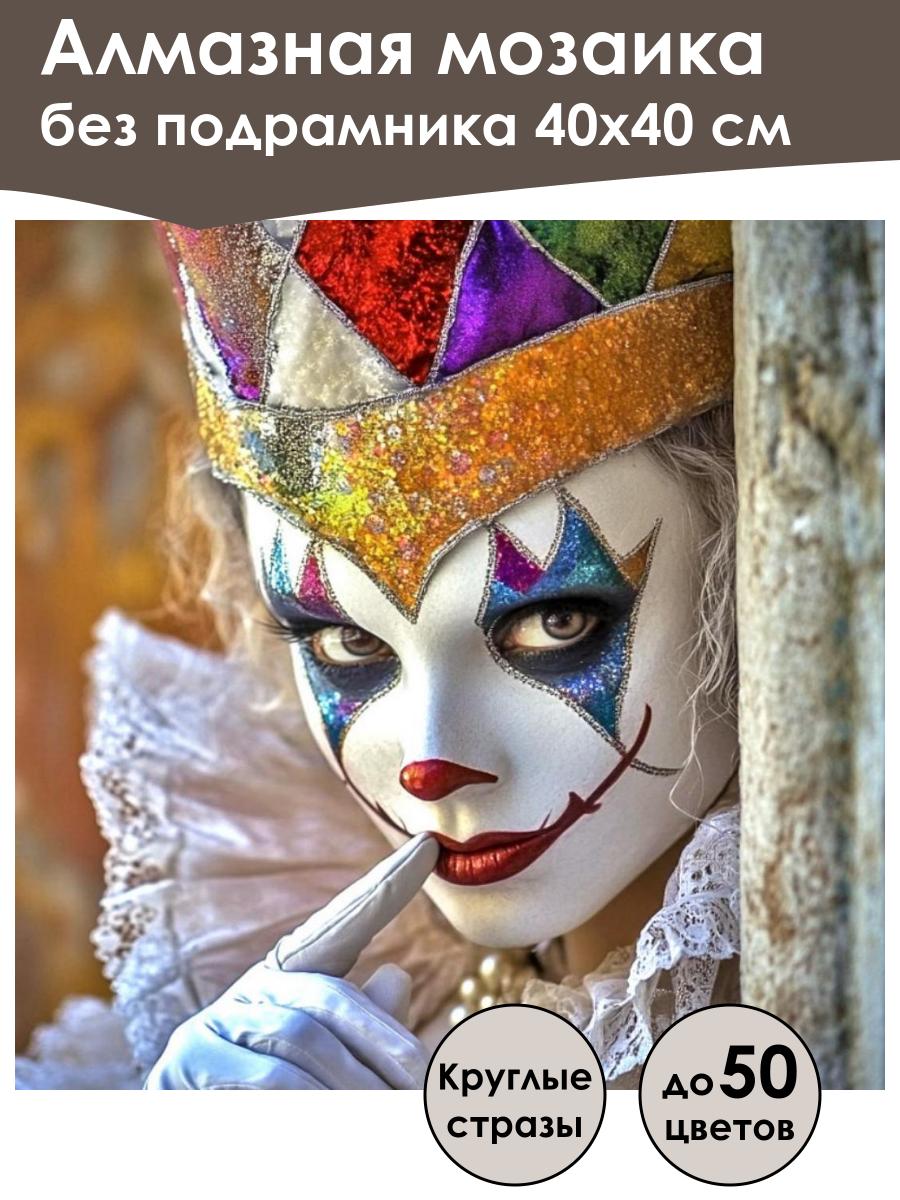 Алмазная мозаика
без подрамника 40х40 см

Круглые стразы

до 50 цветов