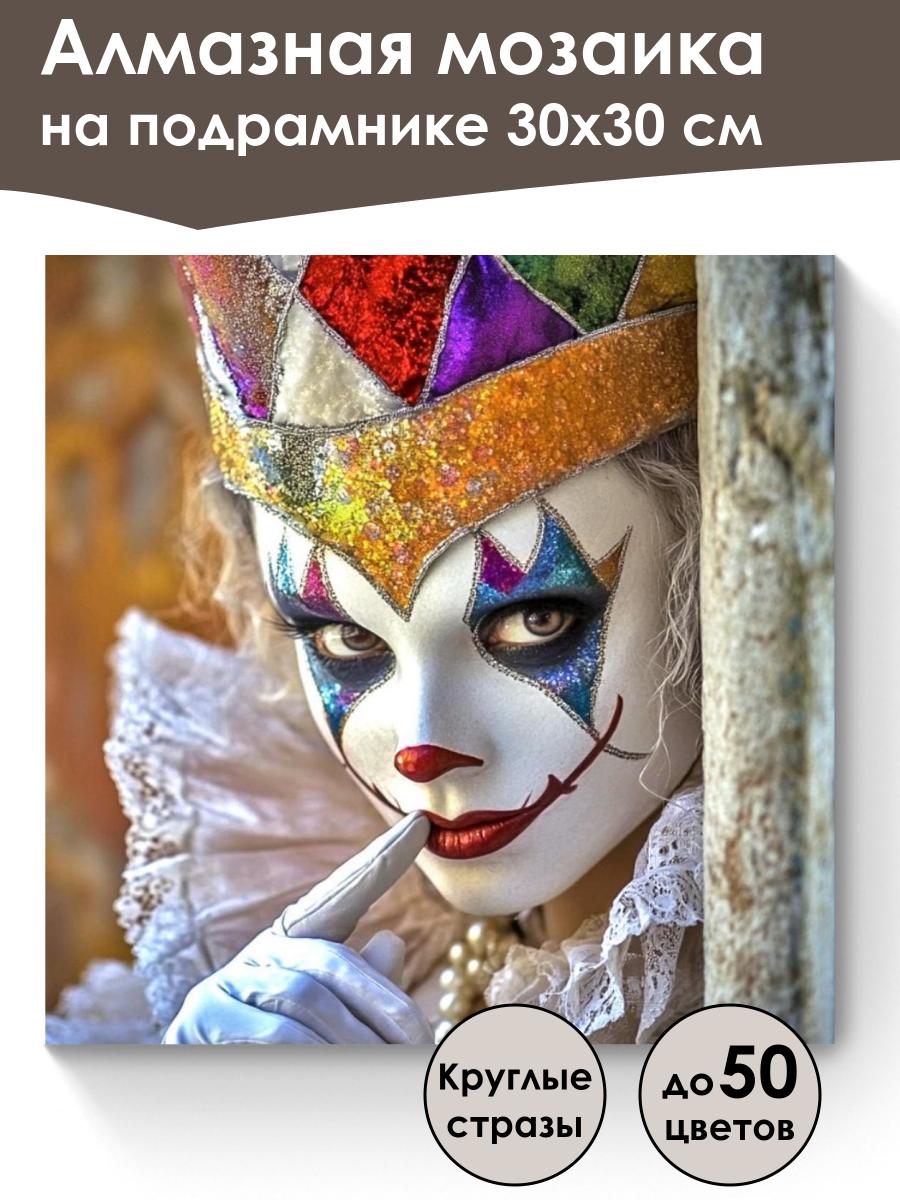 Алмазная мозаика
на подрамнике 30х30 см

Круглые стразы

до 50 цветов