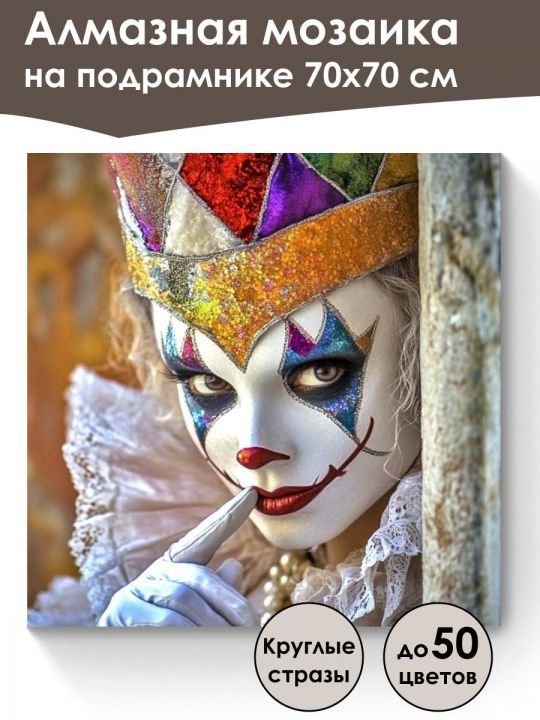 Алмазная мозаика на подрамнике 70х70 см

Круглые стразы

до 50 цветов