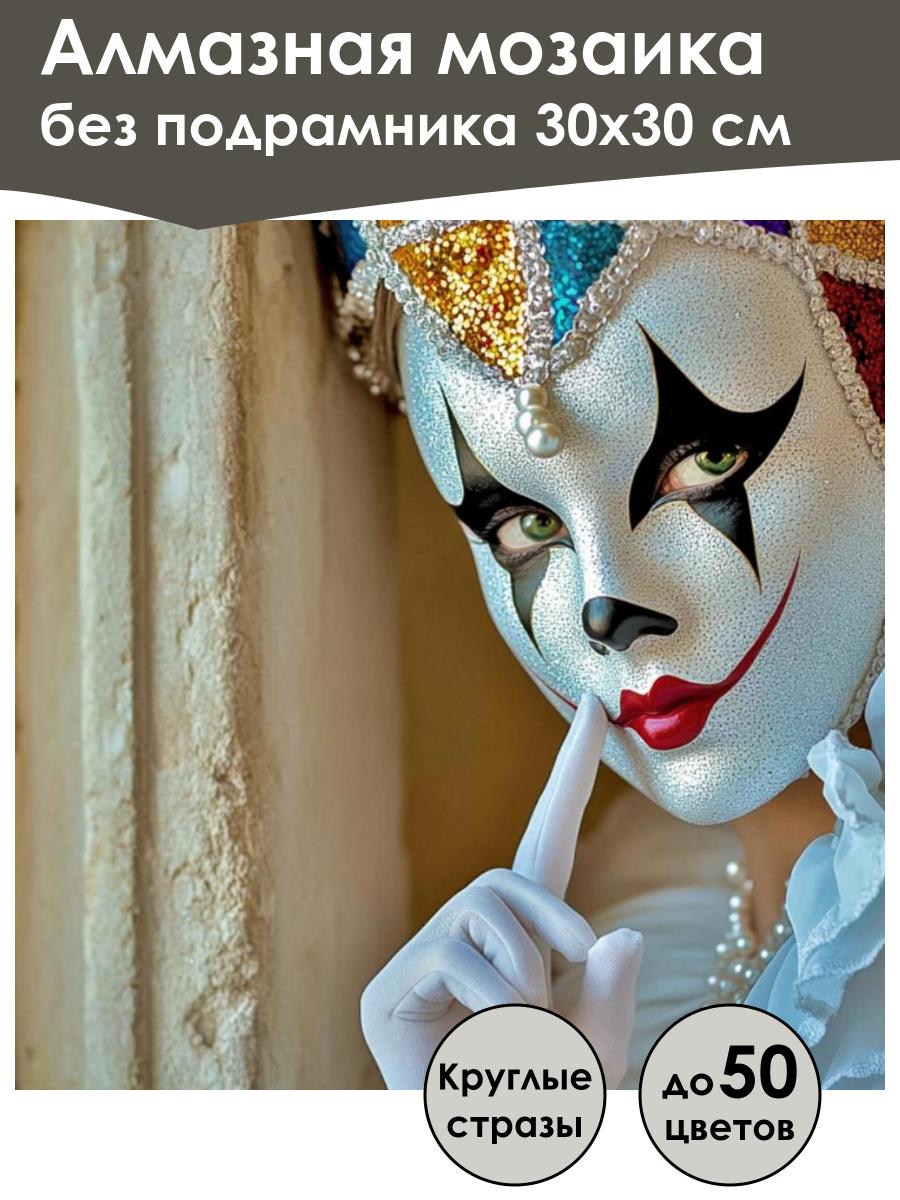 Алмазная мозаика
без подрамника 30х30 см

Круглые стразы

до 50 цветов