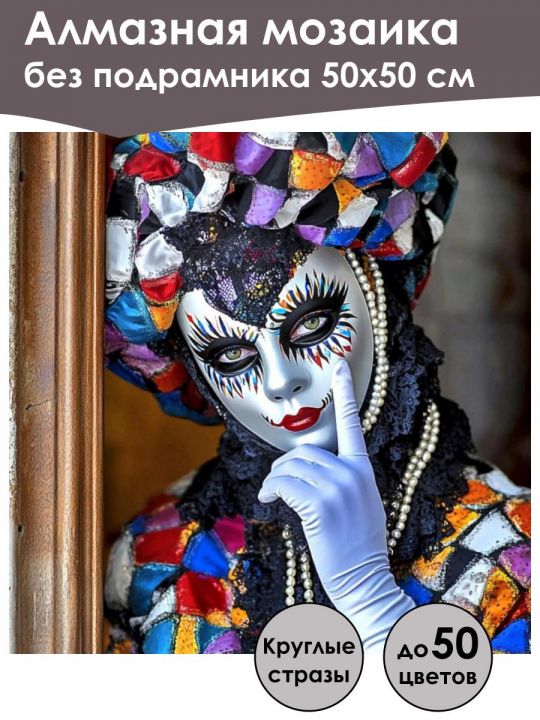 Алмазная мозаика
без подрамника 50х50 см

Круглые стразы

до 50 цветов