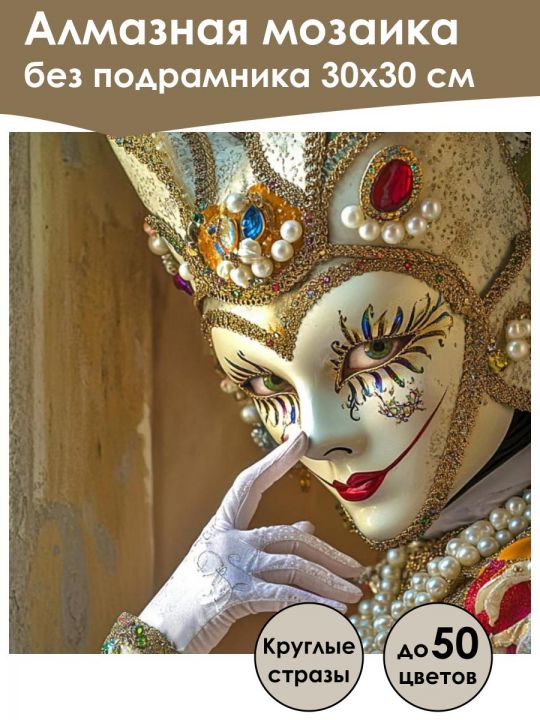 Алмазная мозаика
без подрамника 30х30 см

Круглые стразы

до 50 цветов