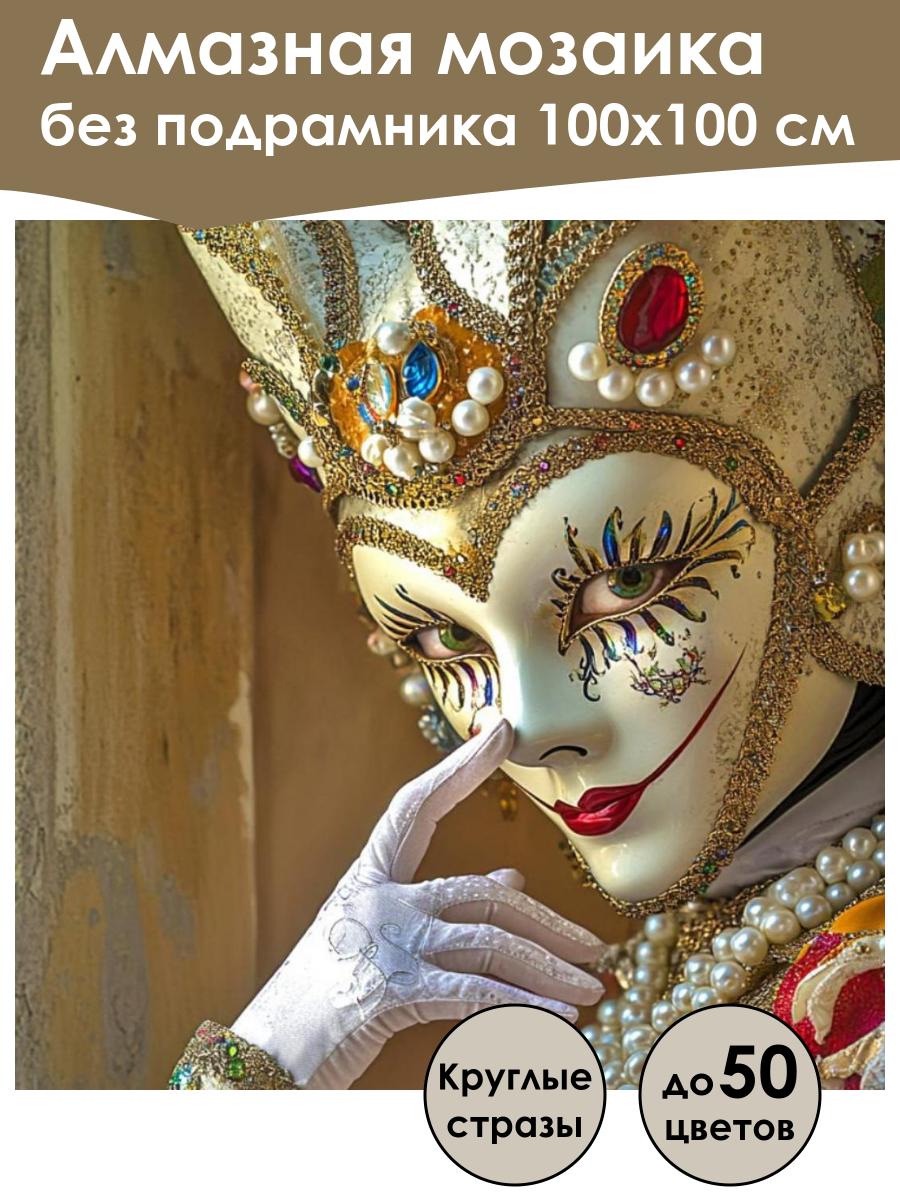 Алмазная мозаика
без подрамника 100x100 см

Круглые стразы

до 50 цветов