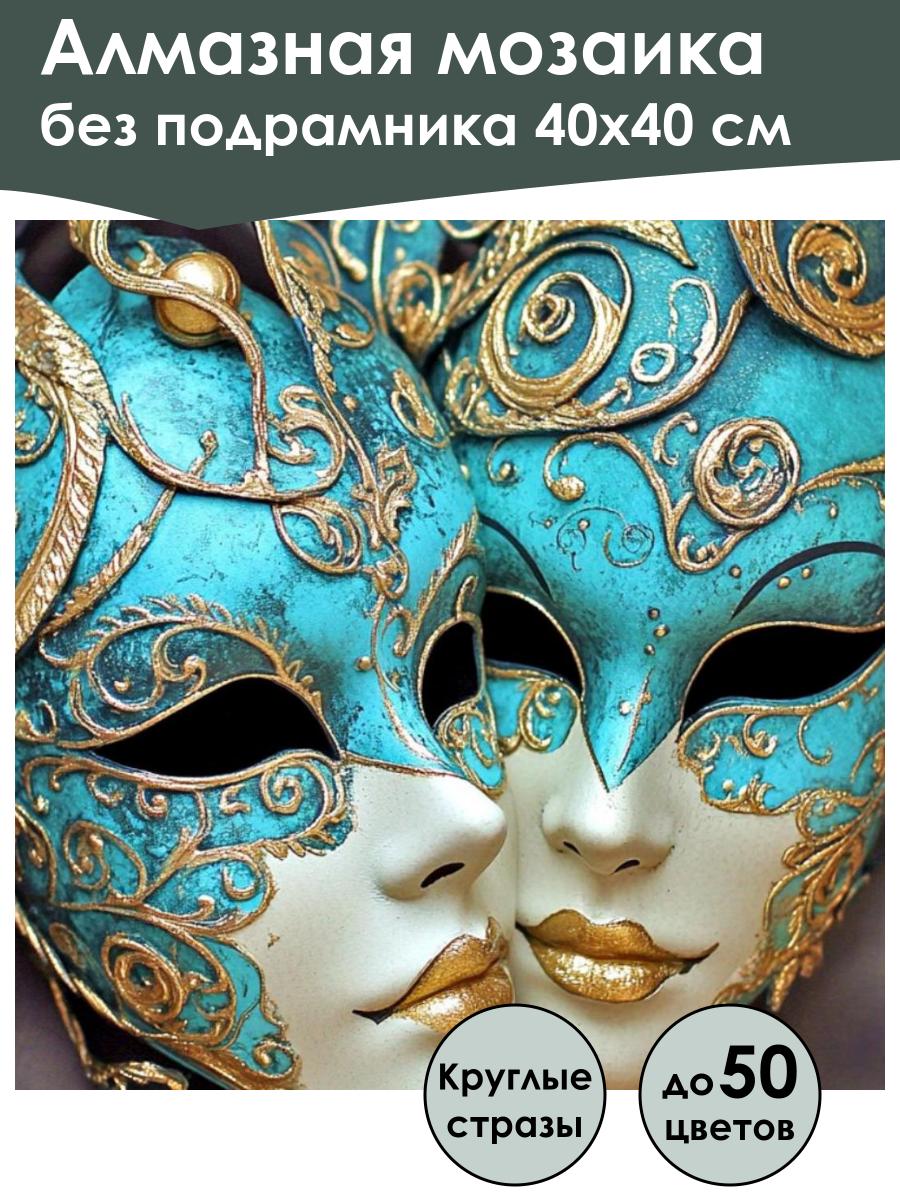 Алмазная мозаика
без подрамника 40х40 см

Круглые стразы

до 50 цветов