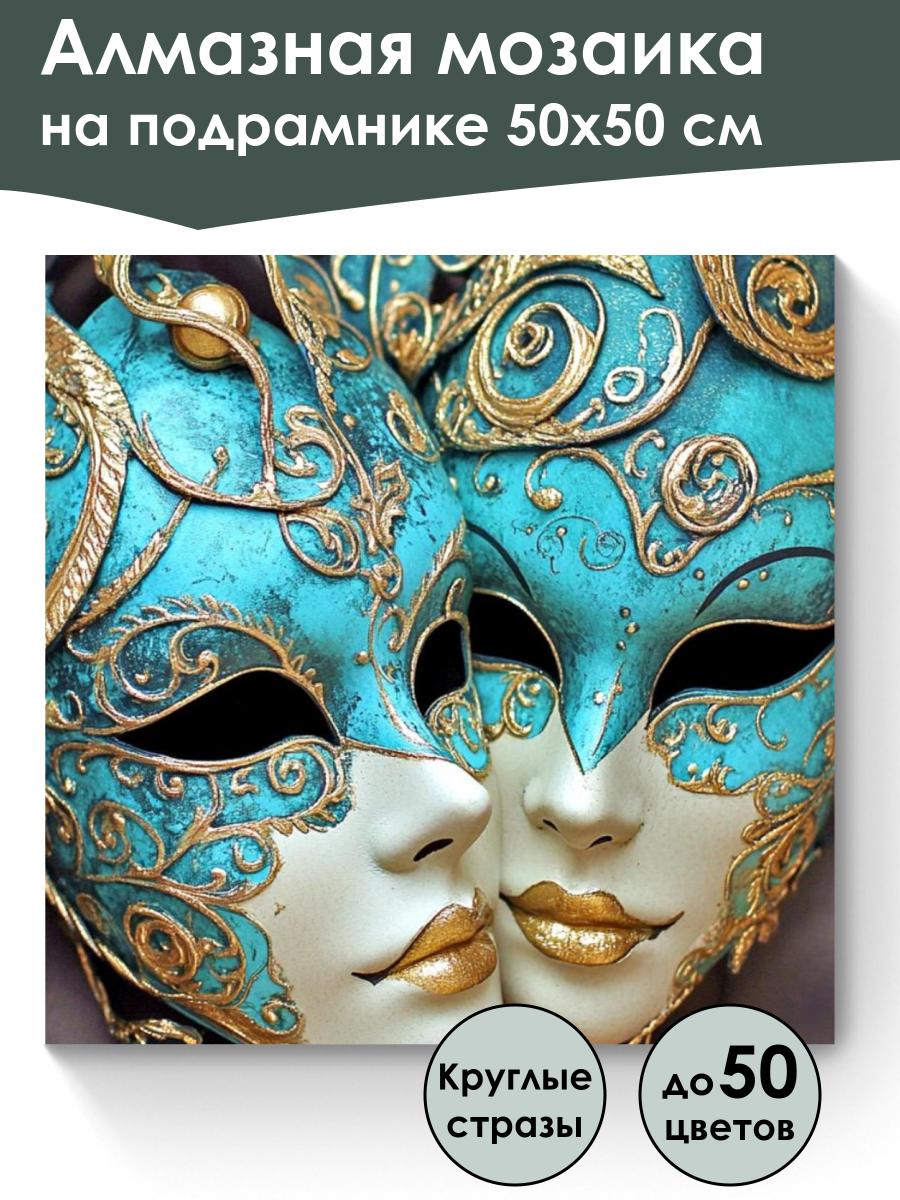 Алмазная мозаика
на подрамнике 50x50 см

Круглые стразы

до 50 цветов