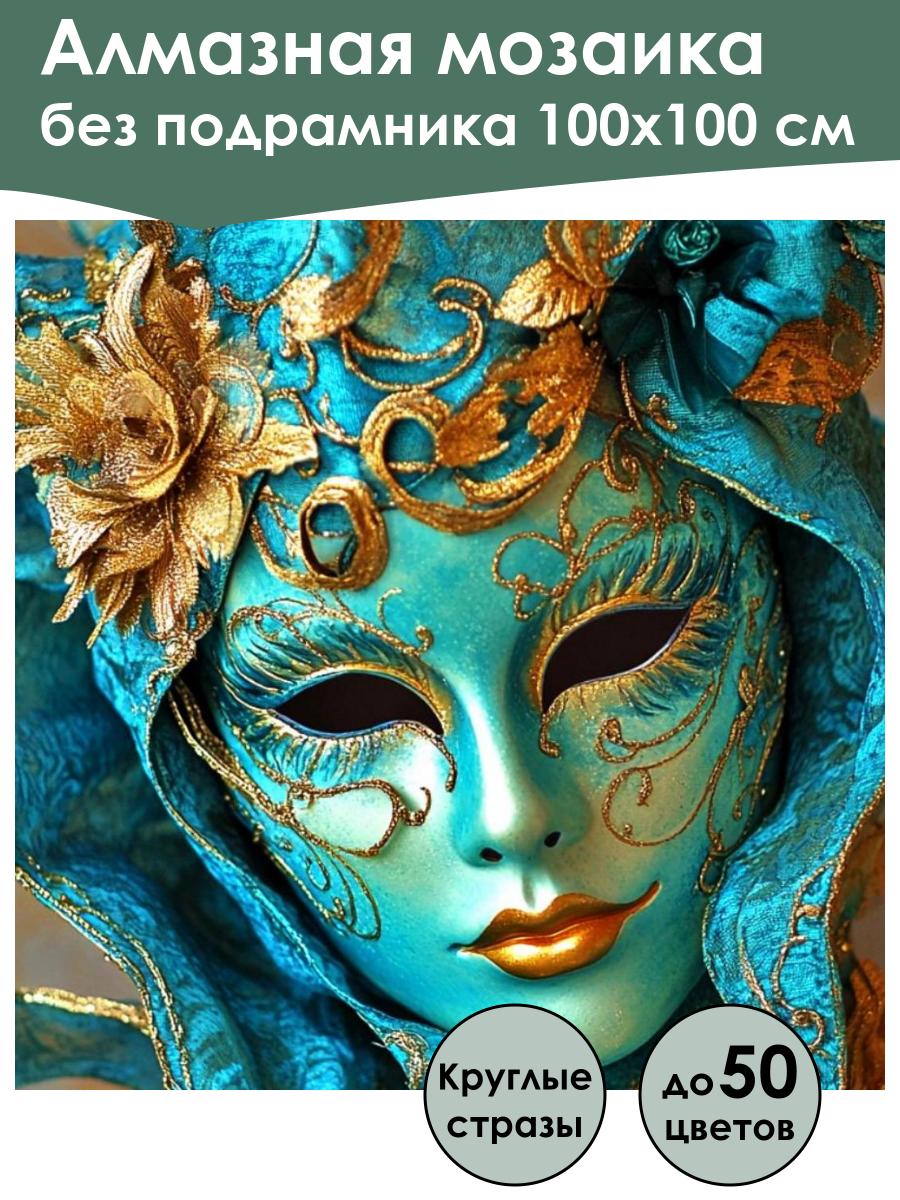 Алмазная мозаика
без подрамника 100х100 см

Круглые стразы

до 50 цветов