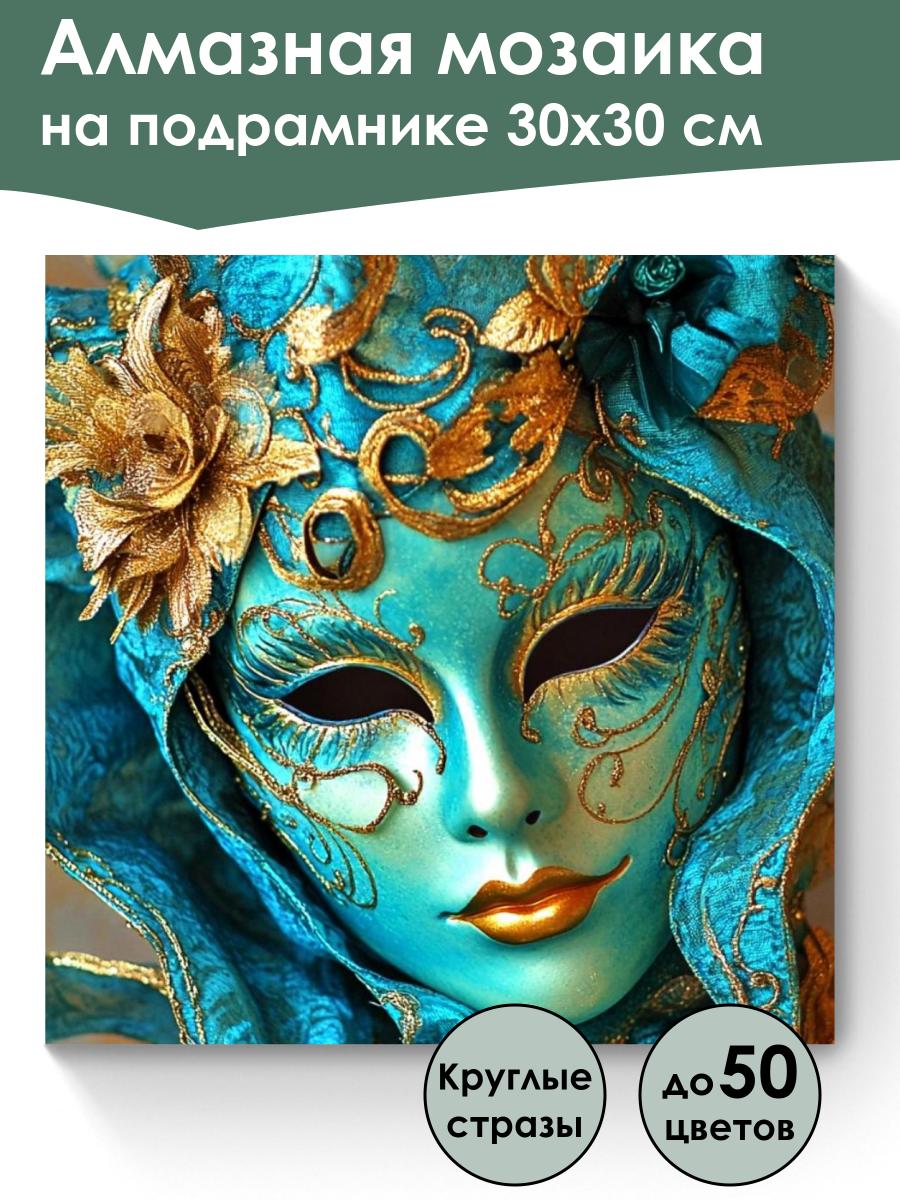 Алмазная мозаика на подрамнике 30х30 см

Круглые стразы

до 50 цветов