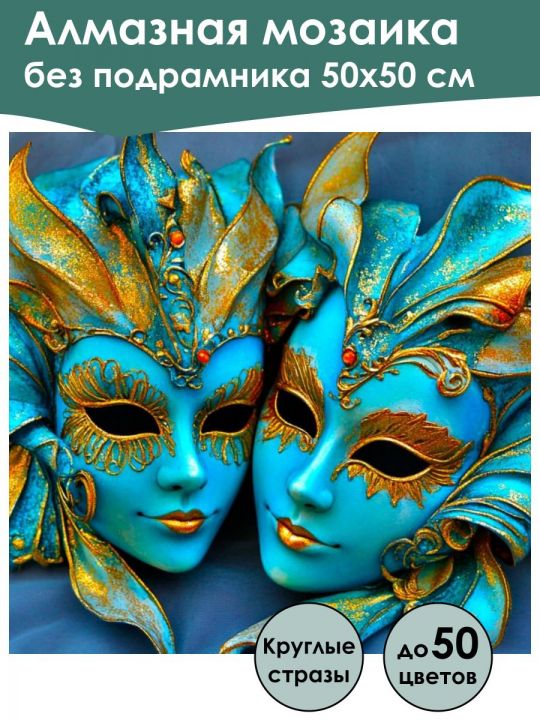 Алмазная мозаика
без подрамника 50х50 см

Круглые стразы

до 50 цветов