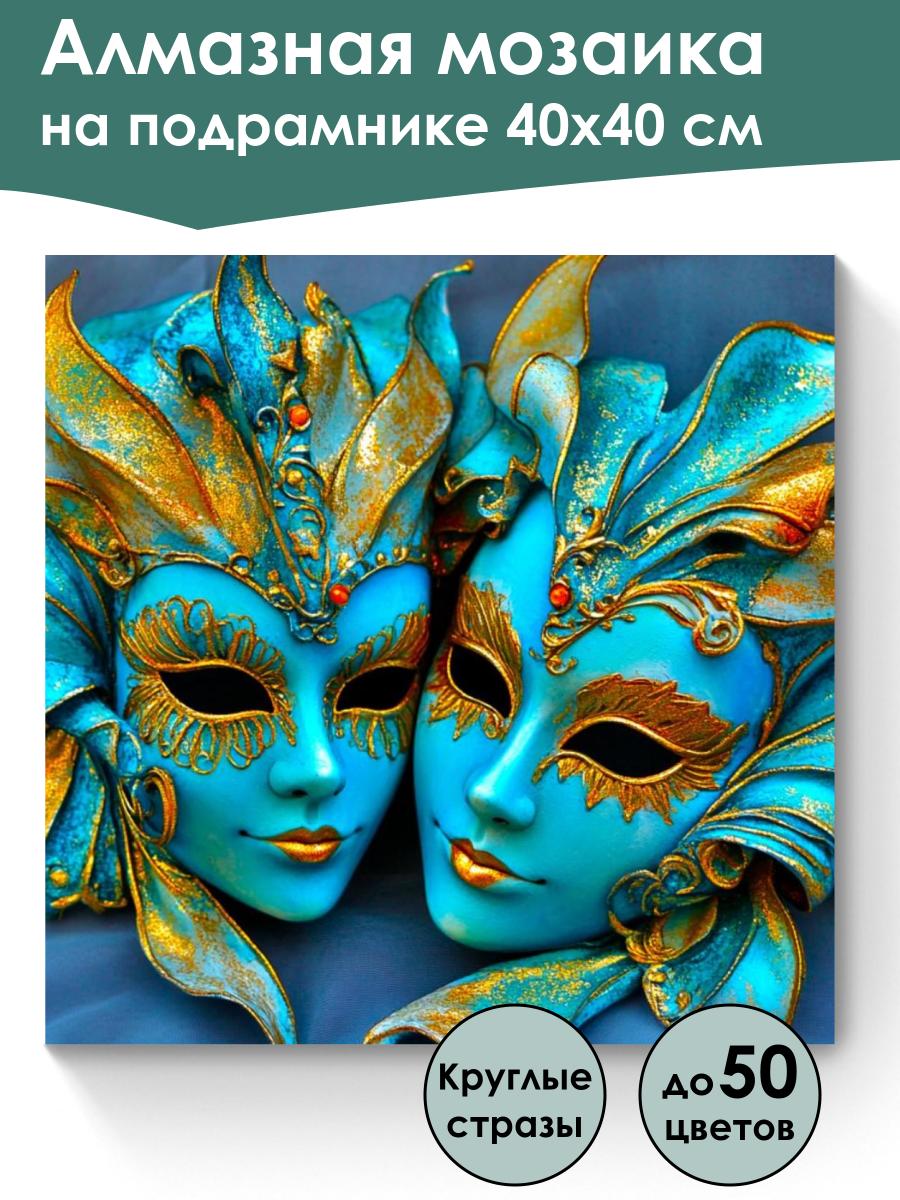 Алмазная мозаика
на подрамнике 40х40 см

Круглые стразы

до 50 цветов