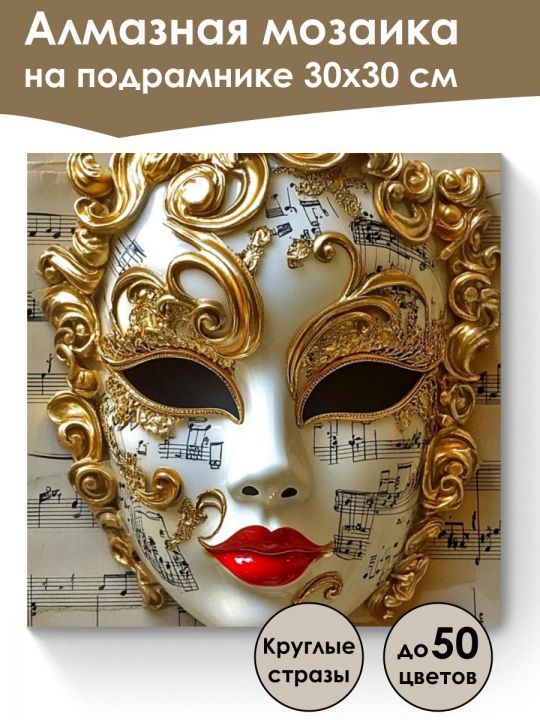 Алмазная мозаика
на подрамнике 30х30 см

Круглые стразы

до 50 цветов