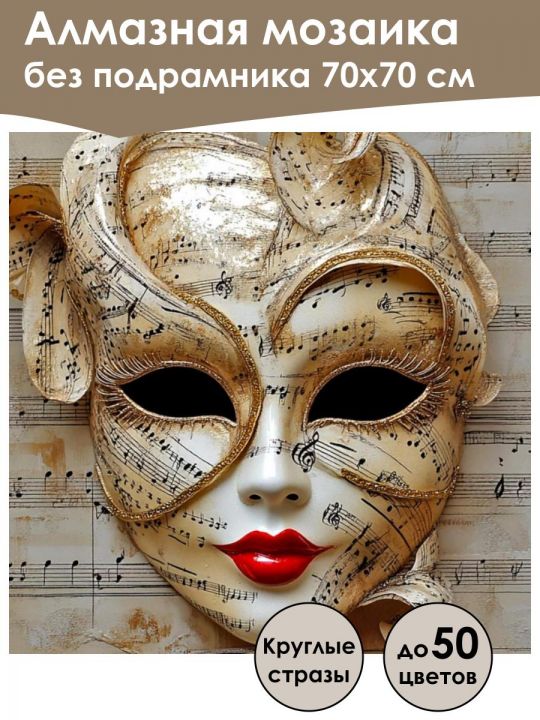 Алмазная мозаика
без подрамника 70х70 см

Круглые стразы

до 50 цветов