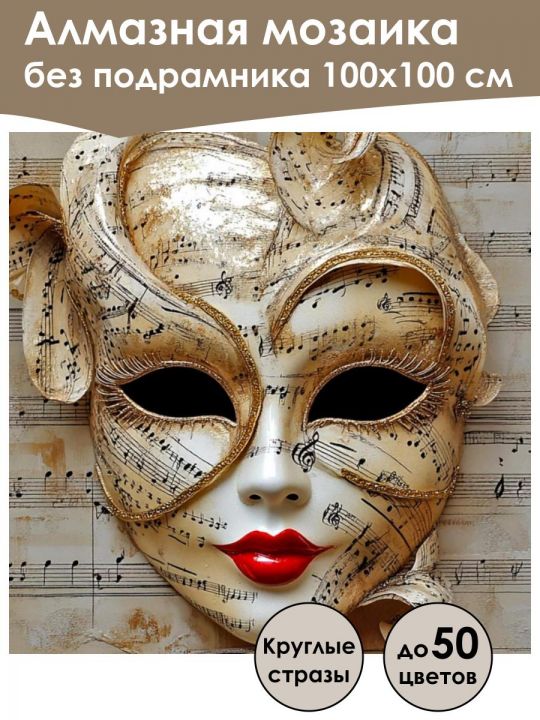 Алмазная мозаика
без подрамника 100х100 см

Круглые стразы

до 50 цветов