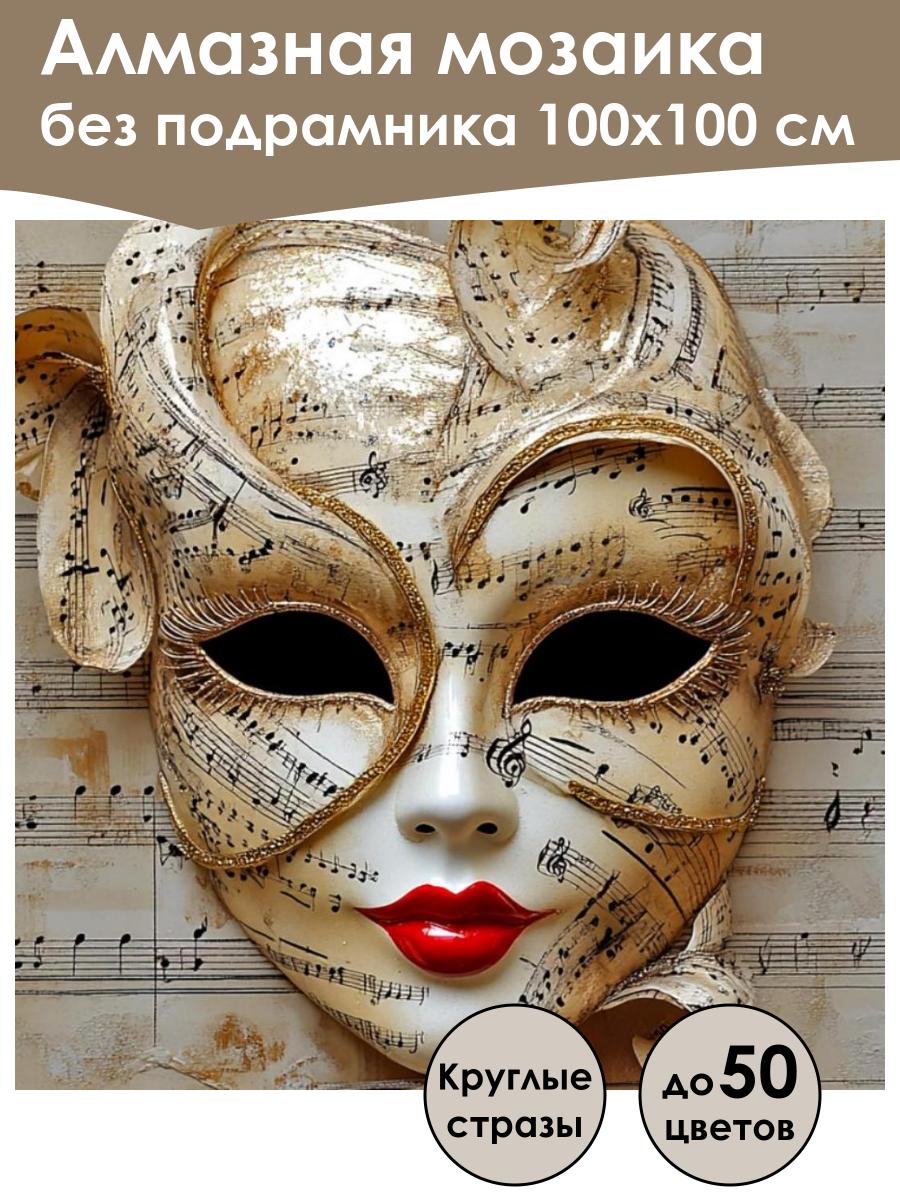 Алмазная мозаика
без подрамника 100х100 см

Круглые стразы

до 50 цветов