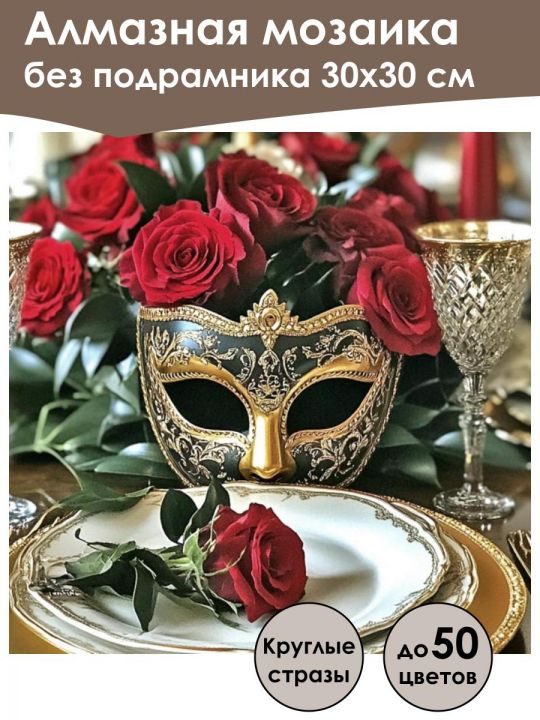 Алмазная мозаика
без подрамника 30х30 см

Круглые стразы

до 50 цветов