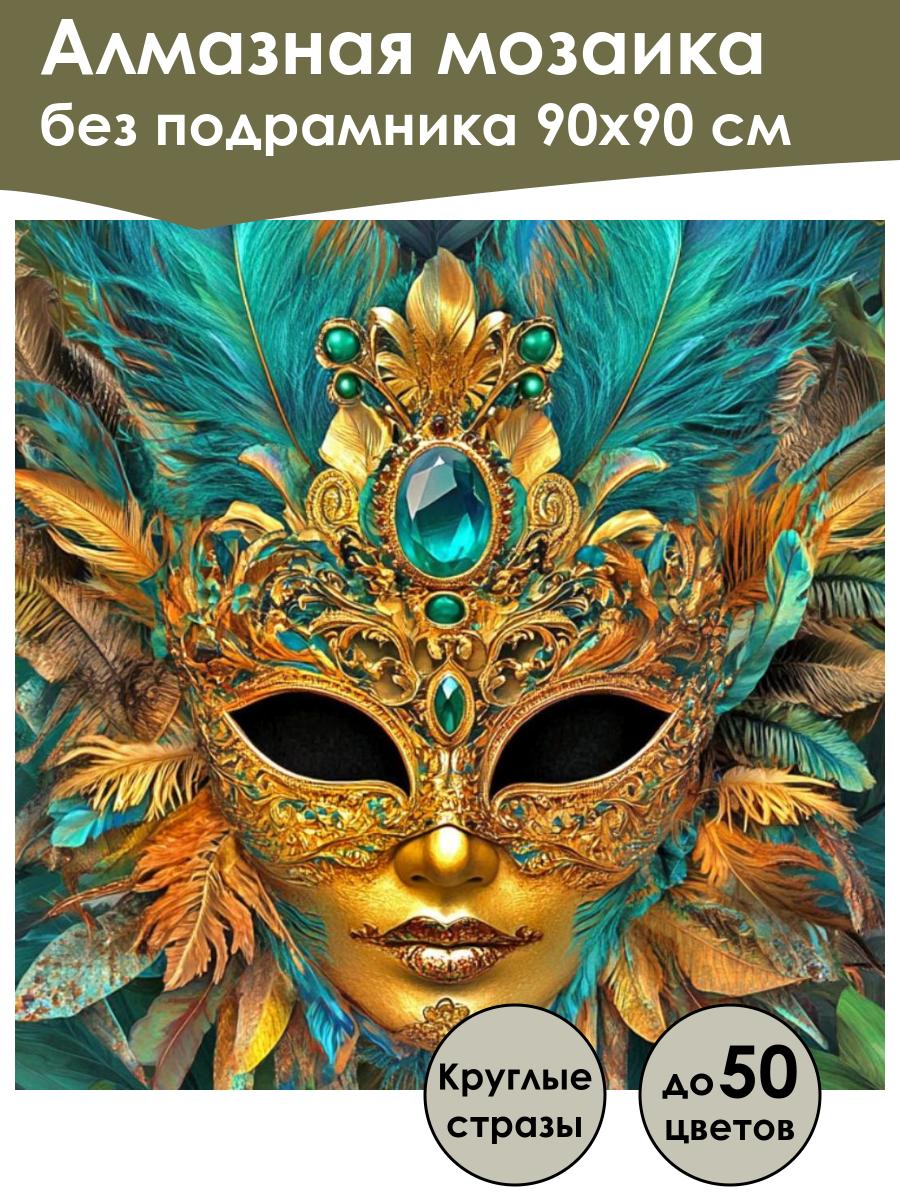 Алмазная мозаика
без подрамника 90х90 см

Круглые стразы

до 50 цветов