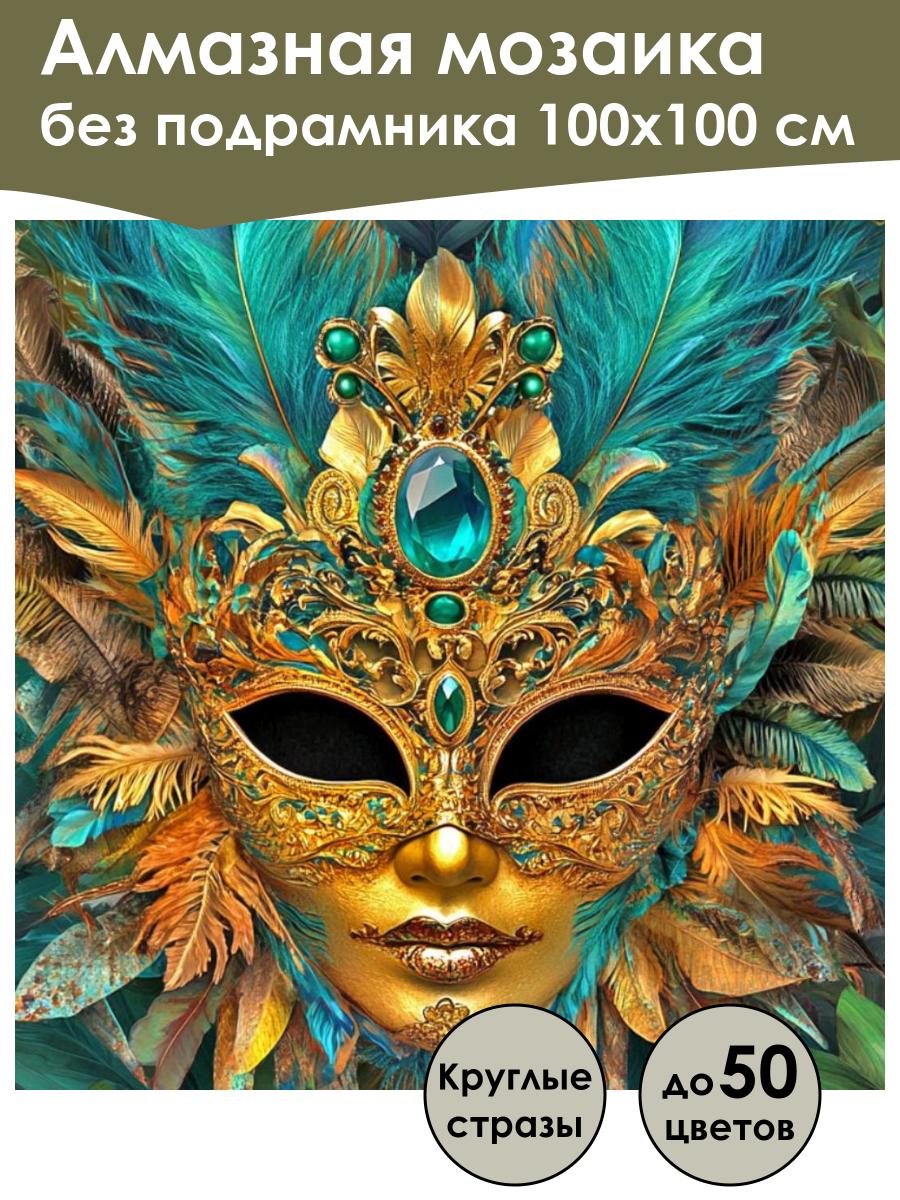 Алмазная мозаика
без подрамника 100х100 см

Круглые стразы

до 50 цветов