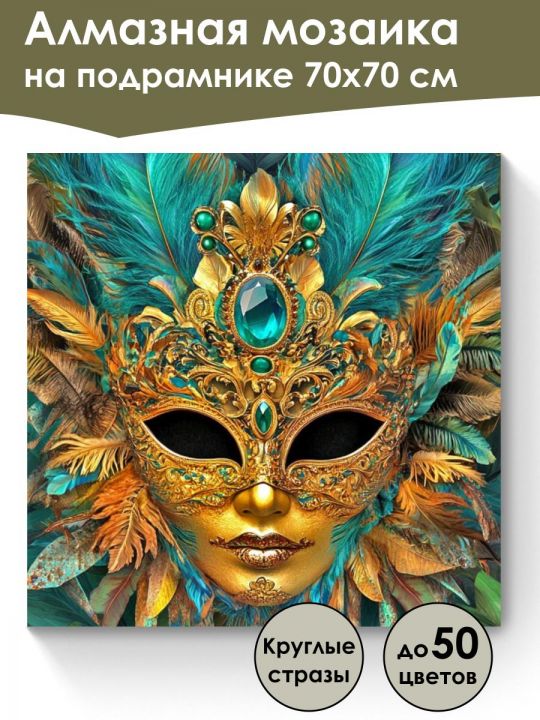 Алмазная мозаика на подрамнике 70х70 см

Круглые стразы

до 50 цветов