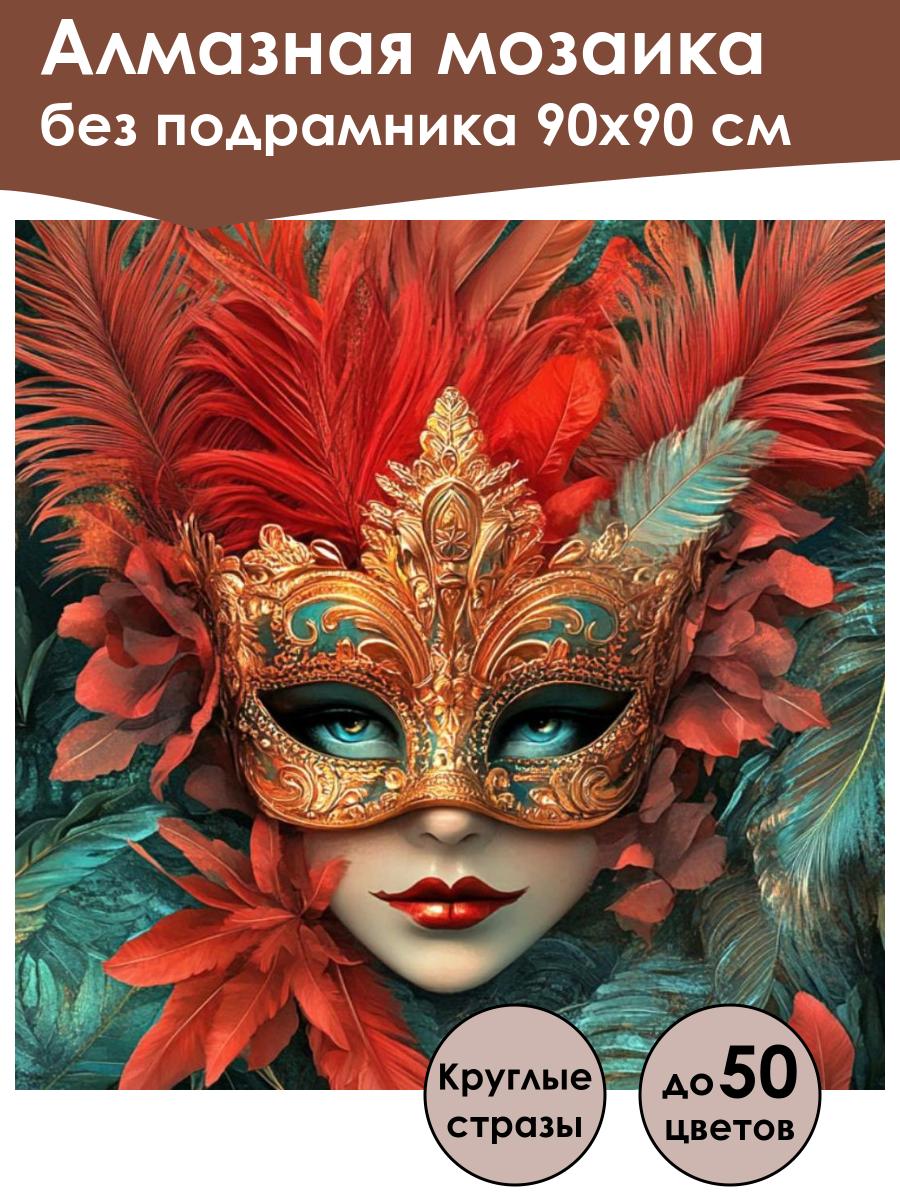 Алмазная мозаика
без подрамника 90х90 см

Круглые стразы

до 50 цветов