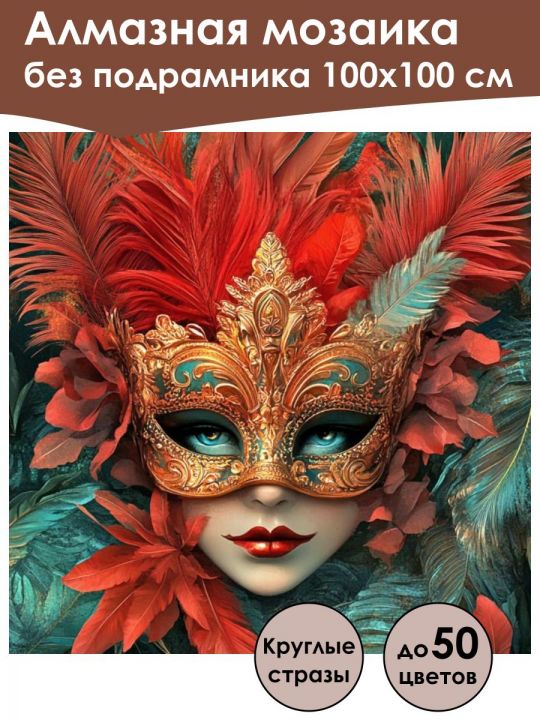 Алмазная мозаика
без подрамника 100х100 см

Круглые стразы

до 50 цветов