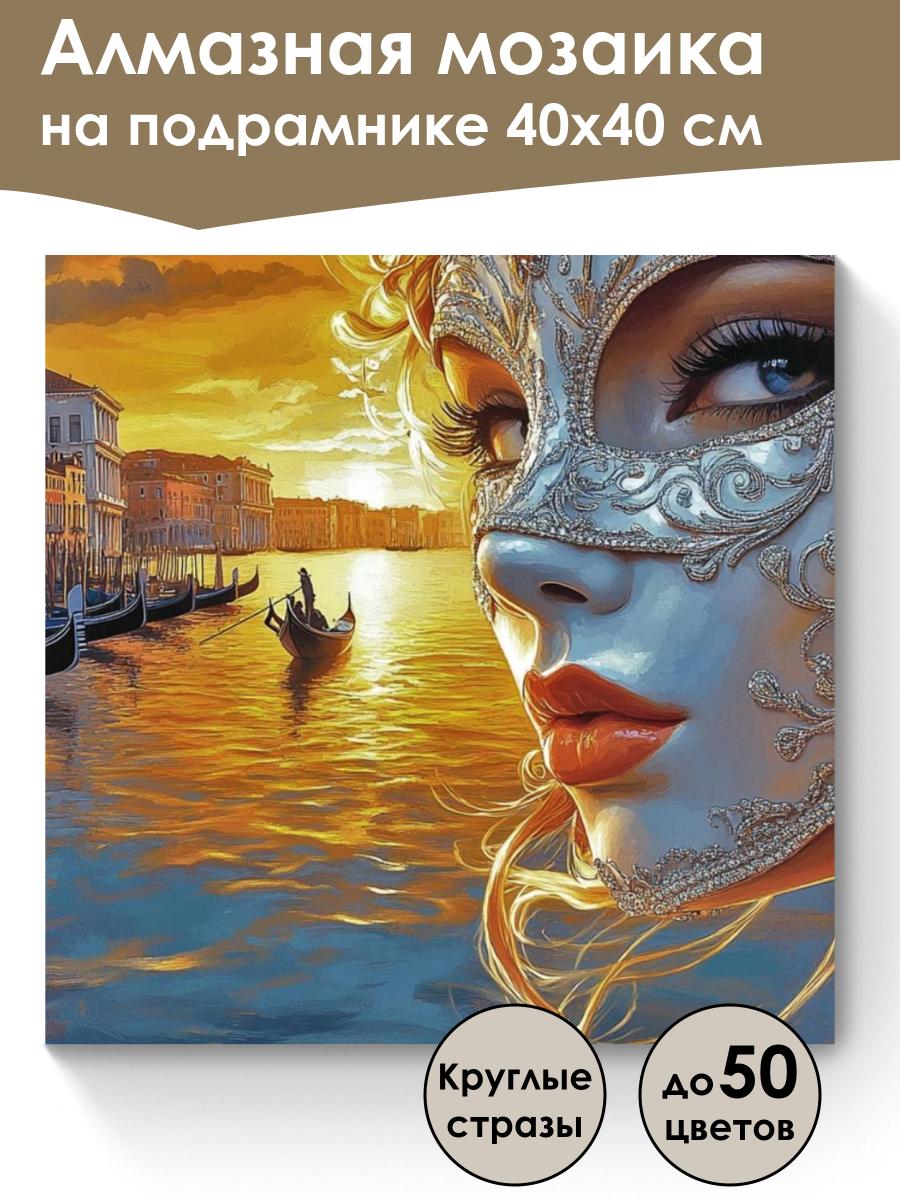 Алмазная мозаика на подрамнике 40х40 см

Круглые стразы

до 50 цветов