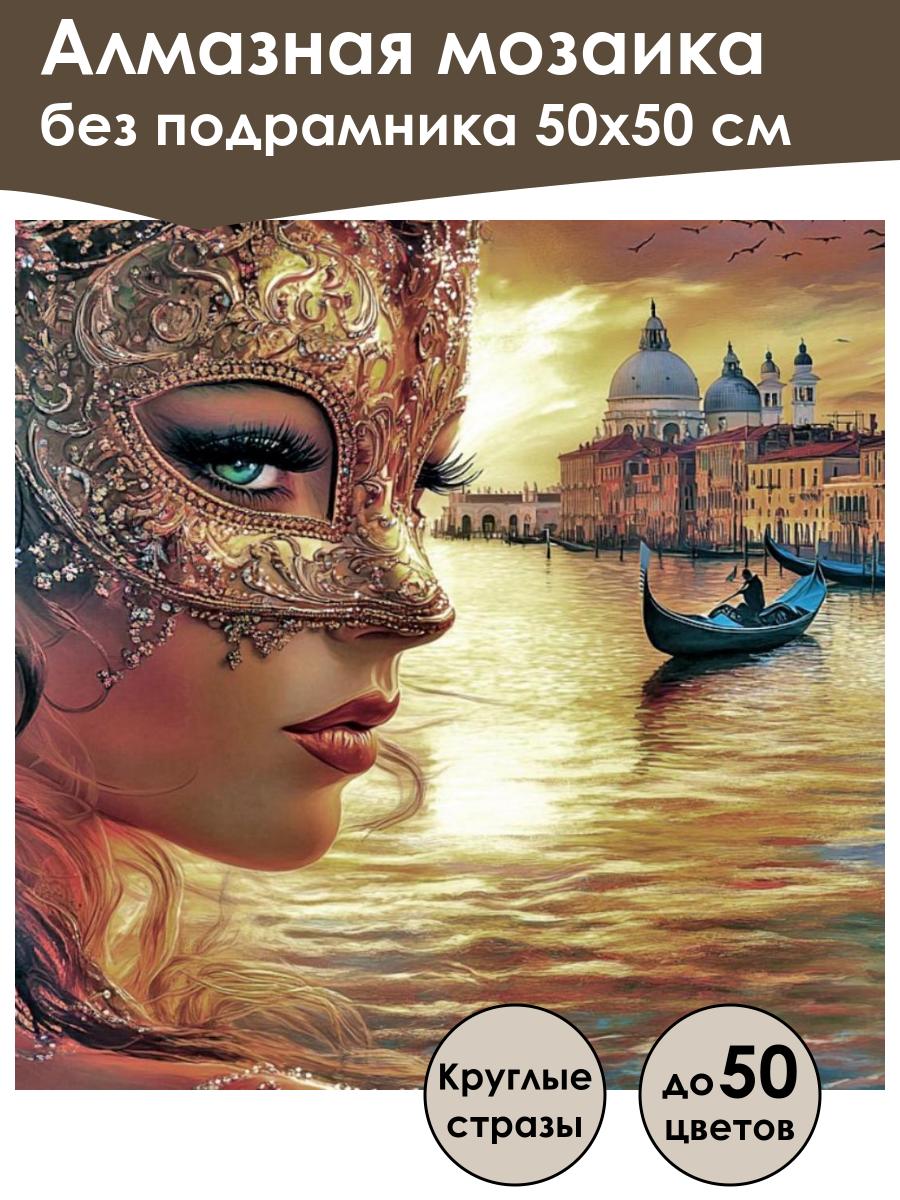 Алмазная мозаика
без подрамника 50х50 см

Круглые стразы

до 50 цветов