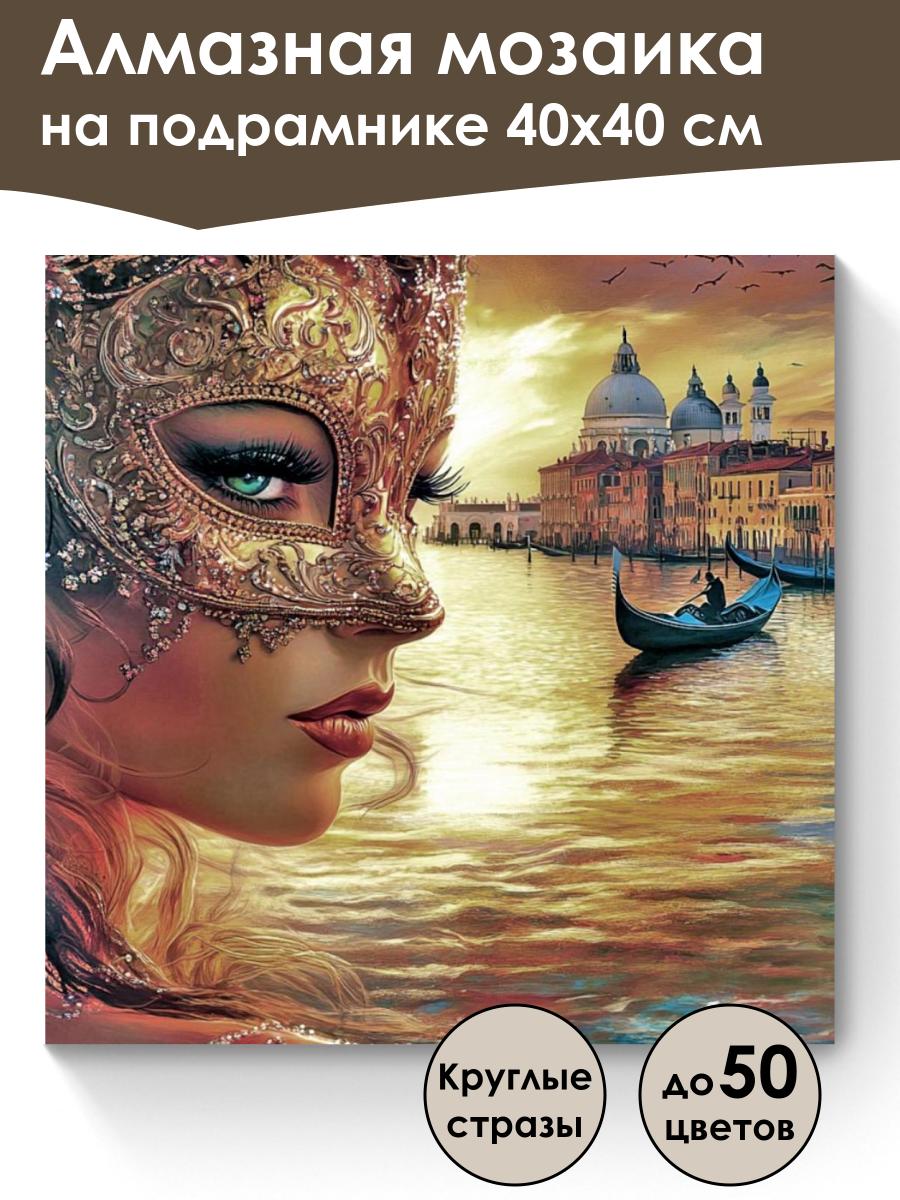 Алмазная мозаика
на подрамнике 40х40 см

Круглые стразы

до 50 цветов