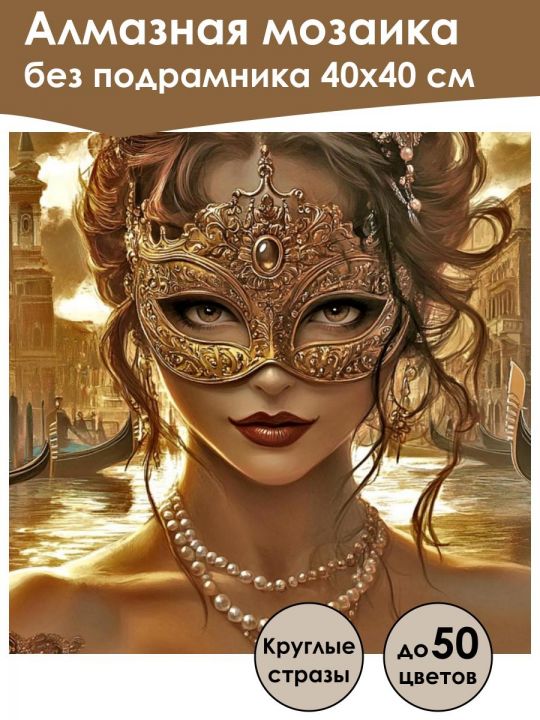 Алмазная мозаика
без подрамника 40х40 см

Круглые стразы

до 50 цветов