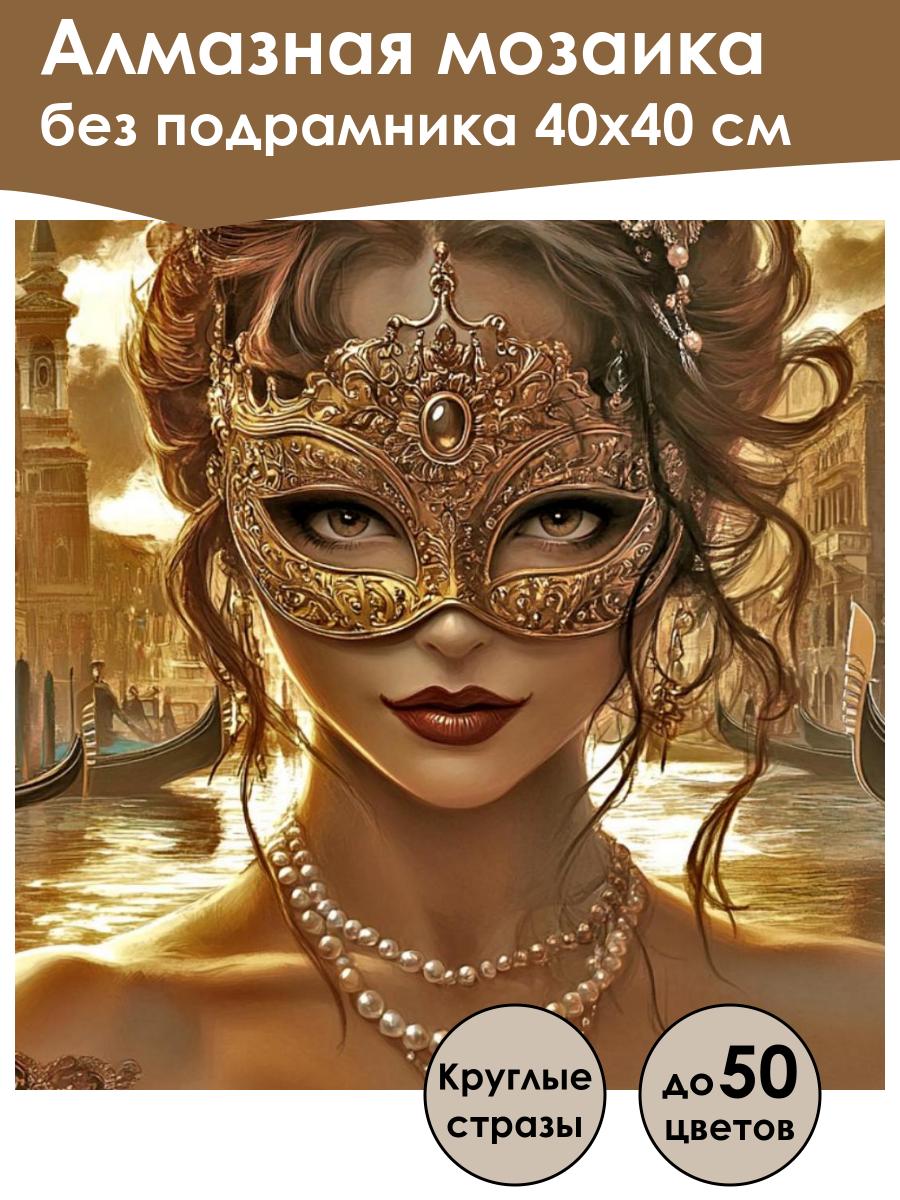 Алмазная мозаика
без подрамника 40х40 см

Круглые стразы

до 50 цветов