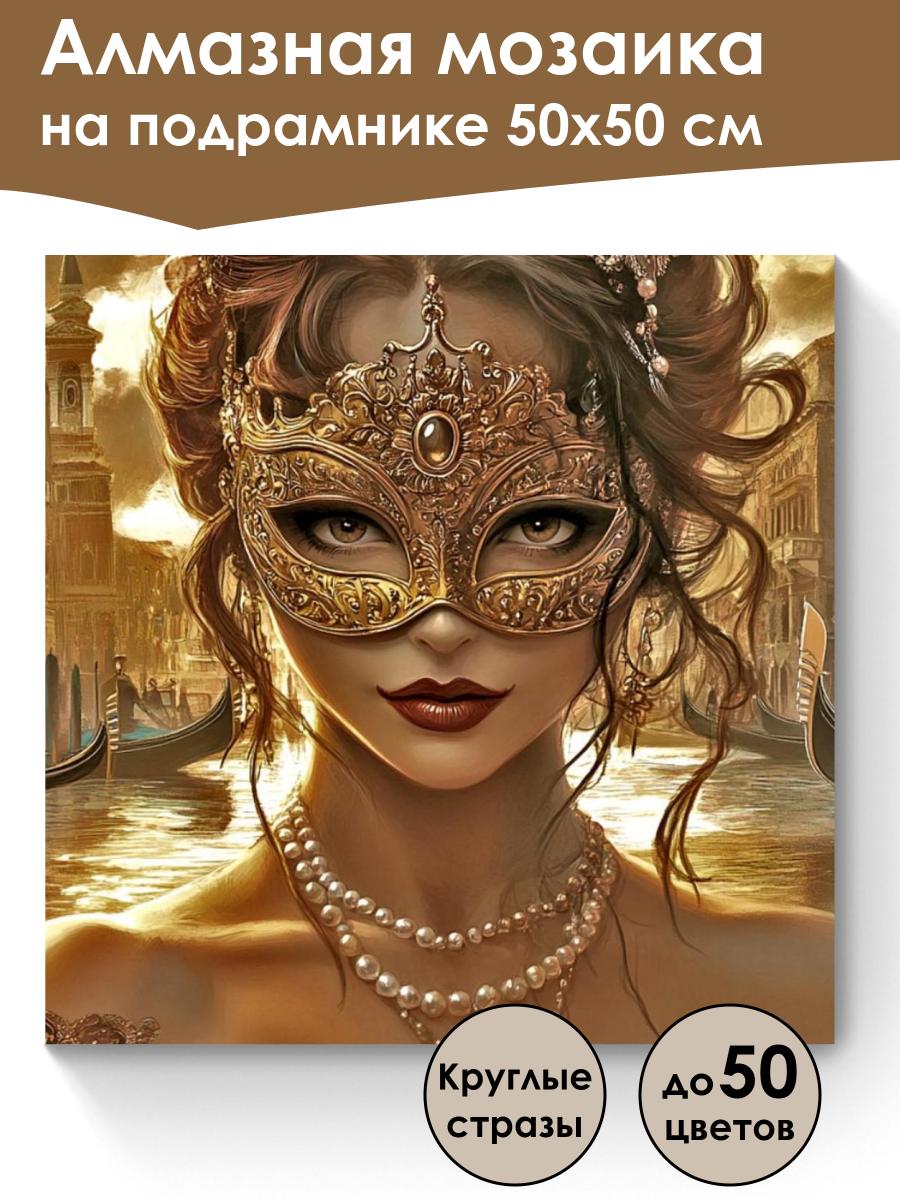 Алмазная мозаика
на подрамнике 50х50 см

Круглые стразы

до 50 цветов