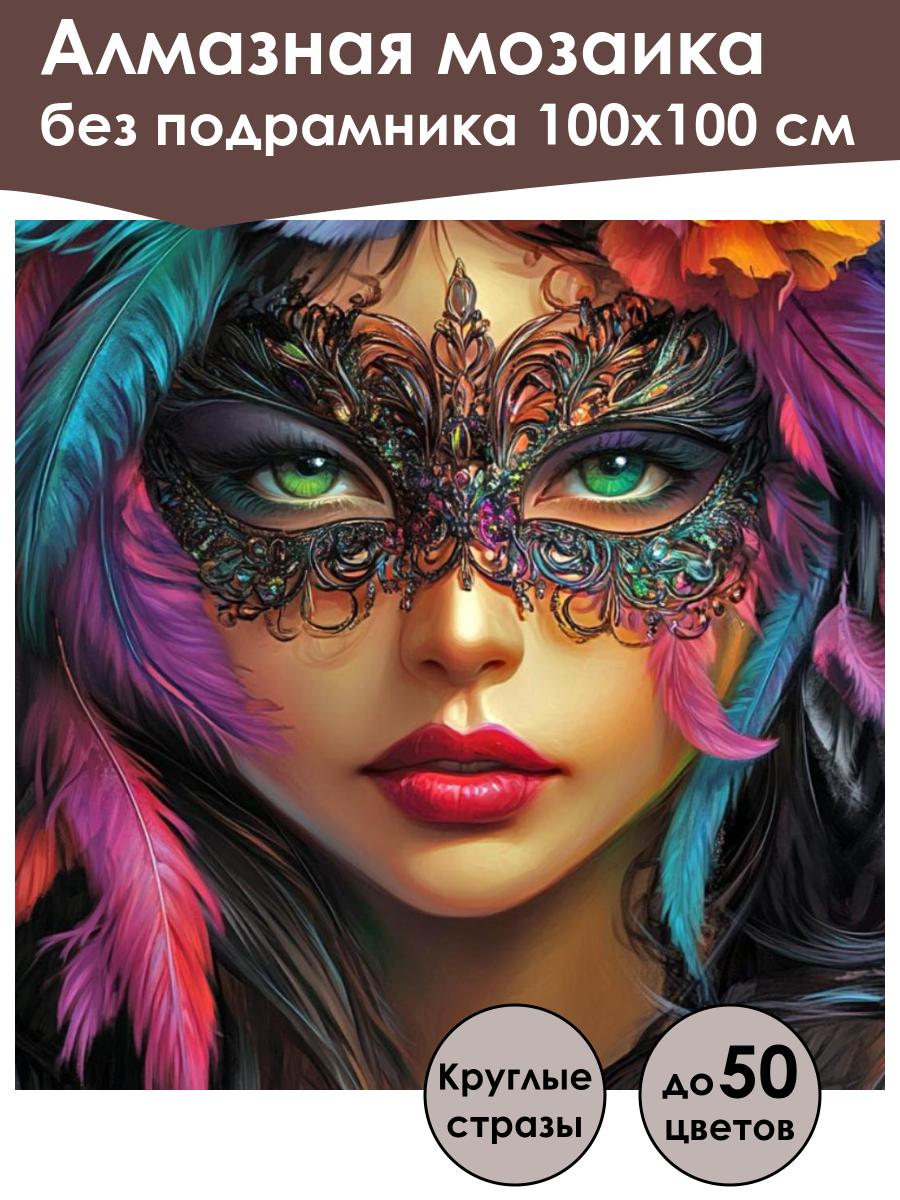 Алмазная мозаика
без подрамника 100х100 см

Круглые стразы

до 50 цветов