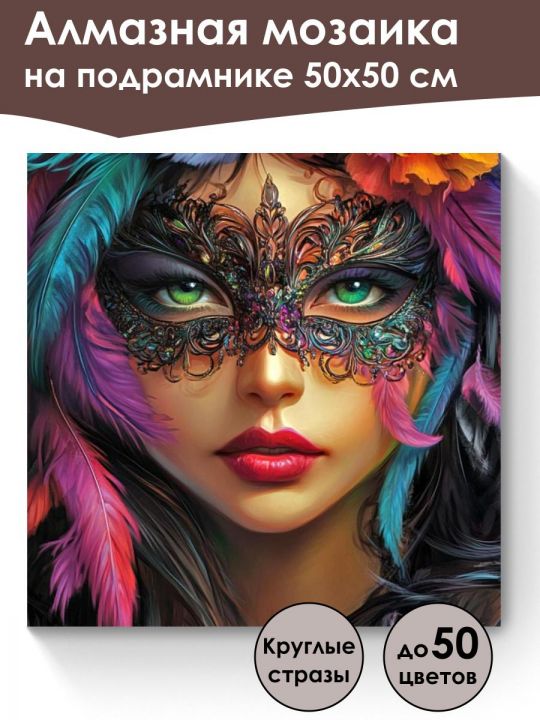 Алмазная мозаика
на подрамнике 50х50 см

Круглые стразы

до 50 цветов