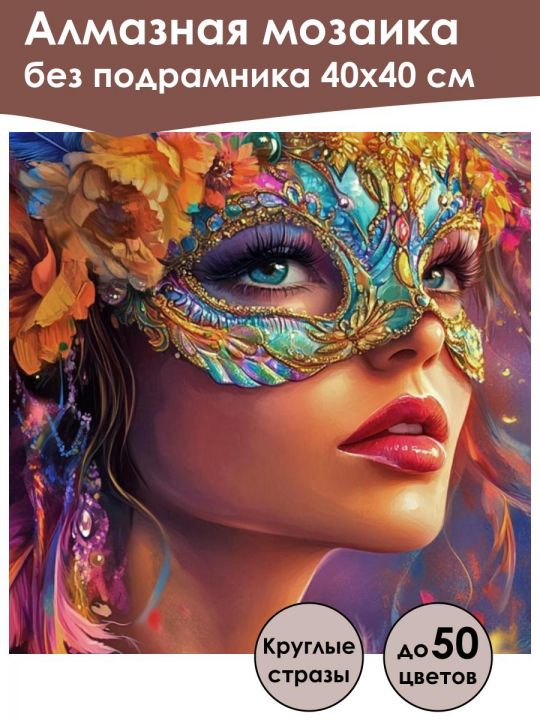 Алмазная мозаика
без подрамника 40х40 см

Круглые стразы

до 50 цветов