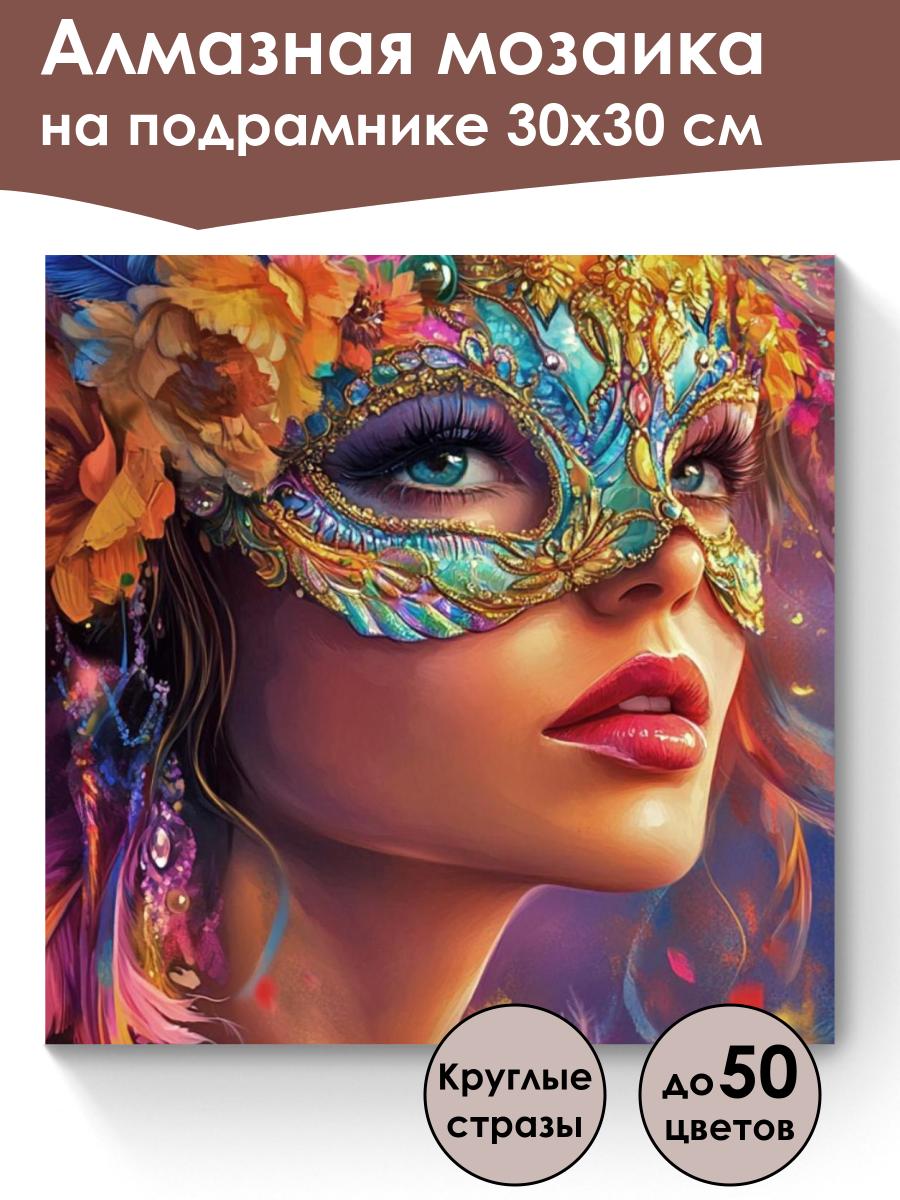 Алмазная мозаика на подрамнике 30х30 см

Круглые стразы

до 50 цветов