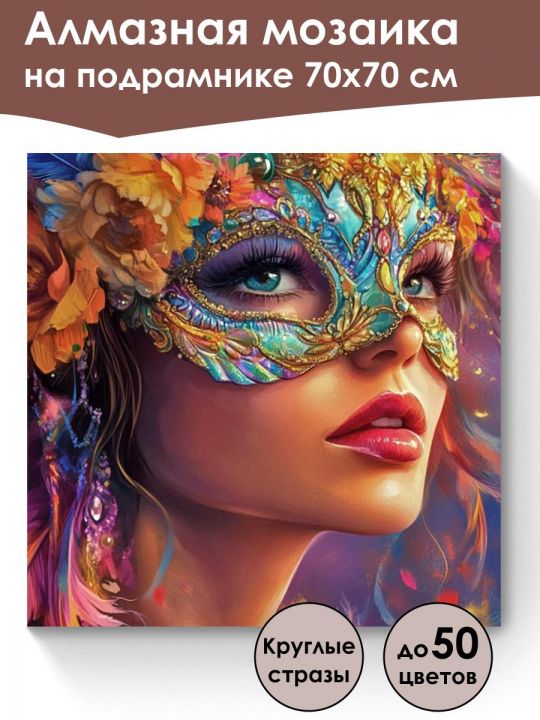 Алмазная мозаика
на подрамнике 70х70 см

Круглые стразы

до 50 цветов