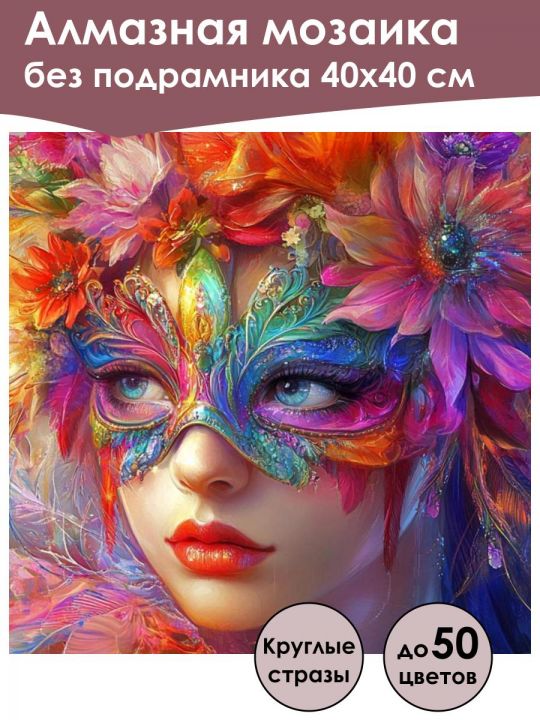 Алмазная мозаика
без подрамника 40х40 см

Круглые стразы

до 50 цветов