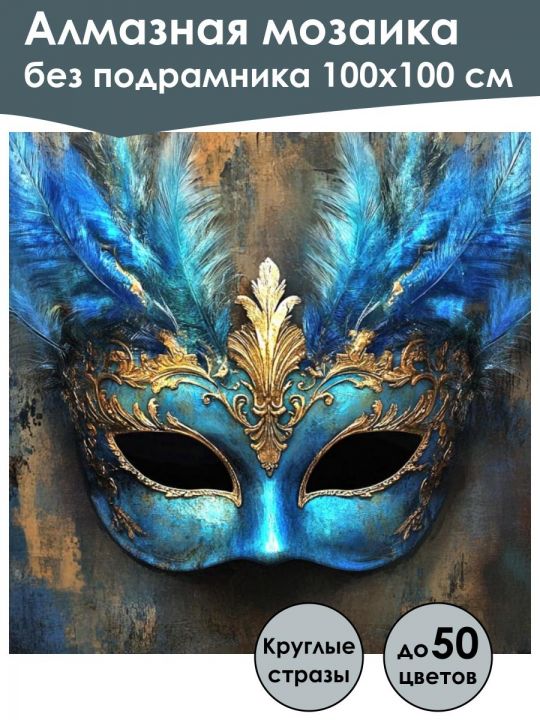 Алмазная мозаика
без подрамника 100х100 см

Круглые стразы

до 50 цветов