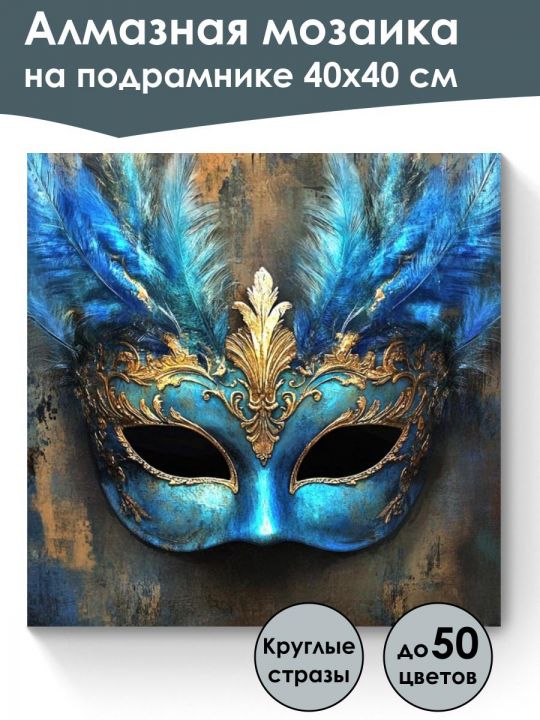 Алмазная мозаика
на подрамнике 40х40 см

Круглые стразы

до 50 цветов