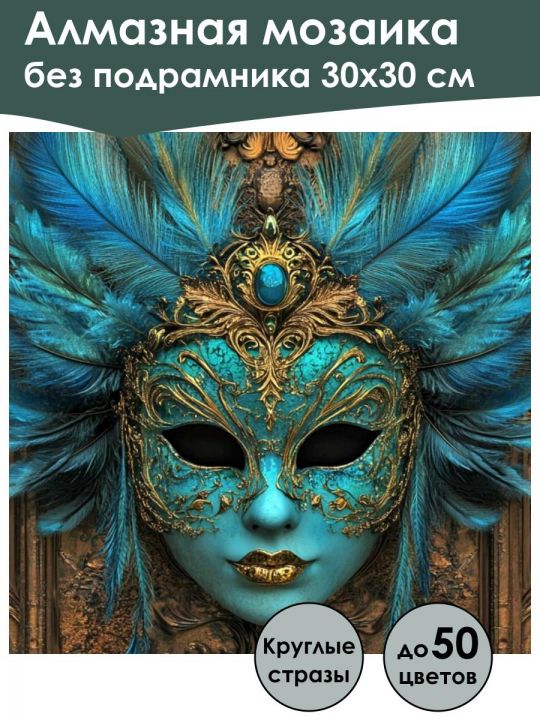 Алмазная мозаика
без подрамника 30х30 см

Круглые стразы

до 50 цветов