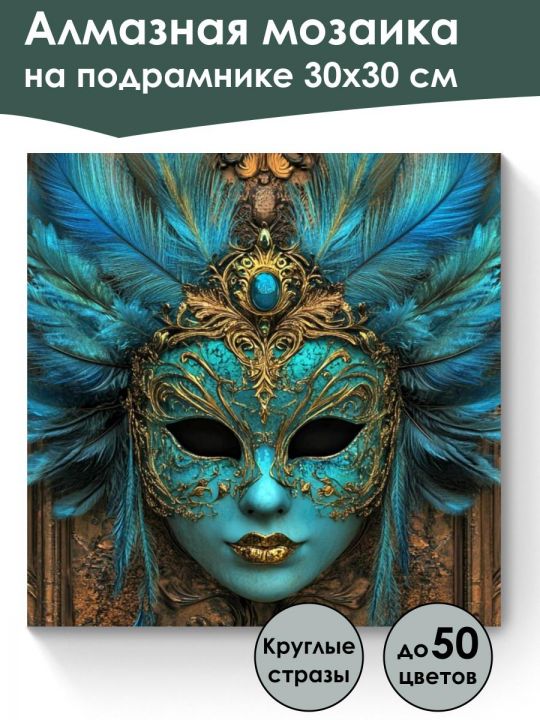 Алмазная мозаика
на подрамнике 30х30 см

Круглые стразы

до 50 цветов