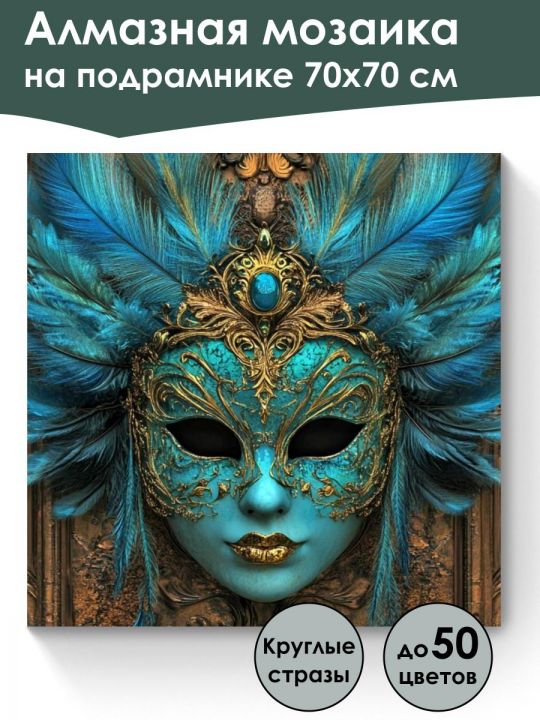 Алмазная мозаика
на подрамнике 70х70 см

Круглые стразы

до 50 цветов