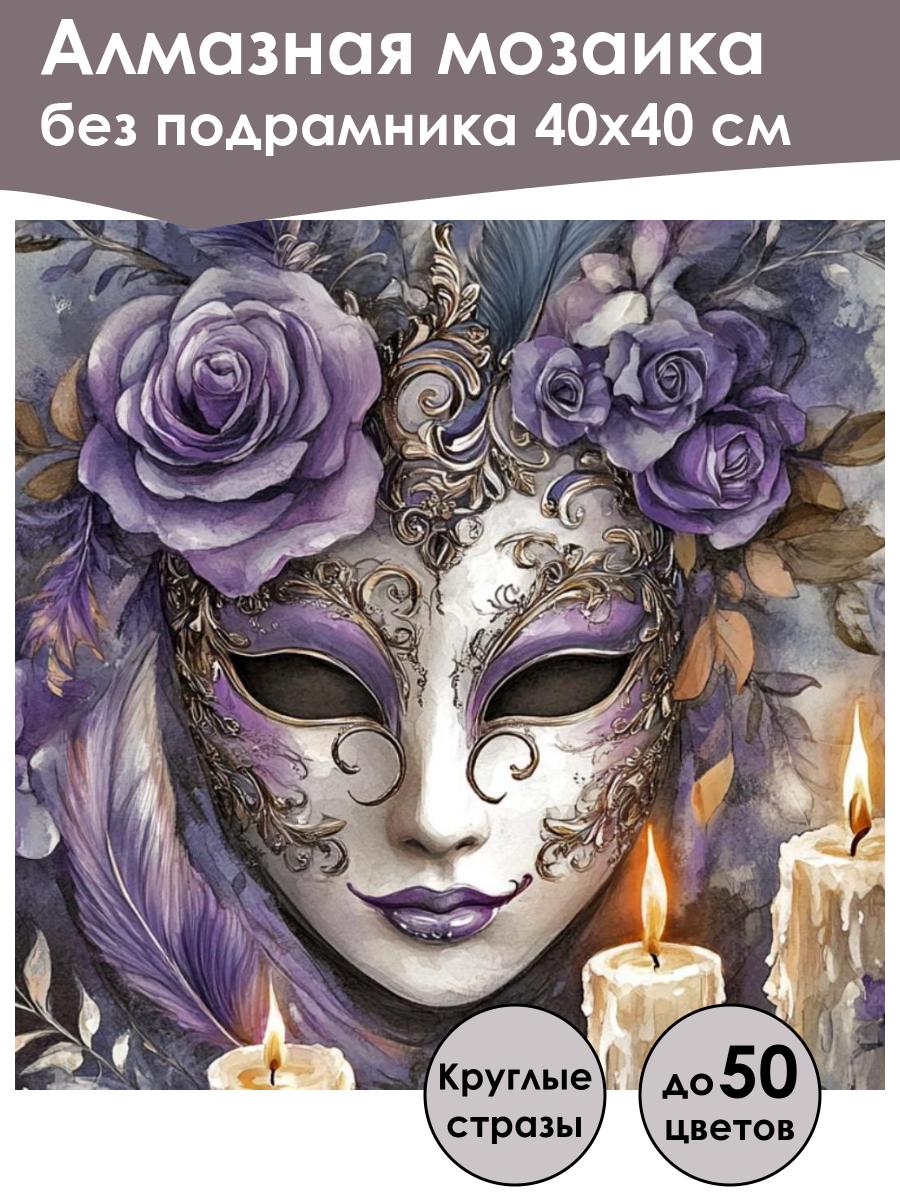 Алмазная мозаика
без подрамника 40х40 см

Круглые стразы

до 50 цветов