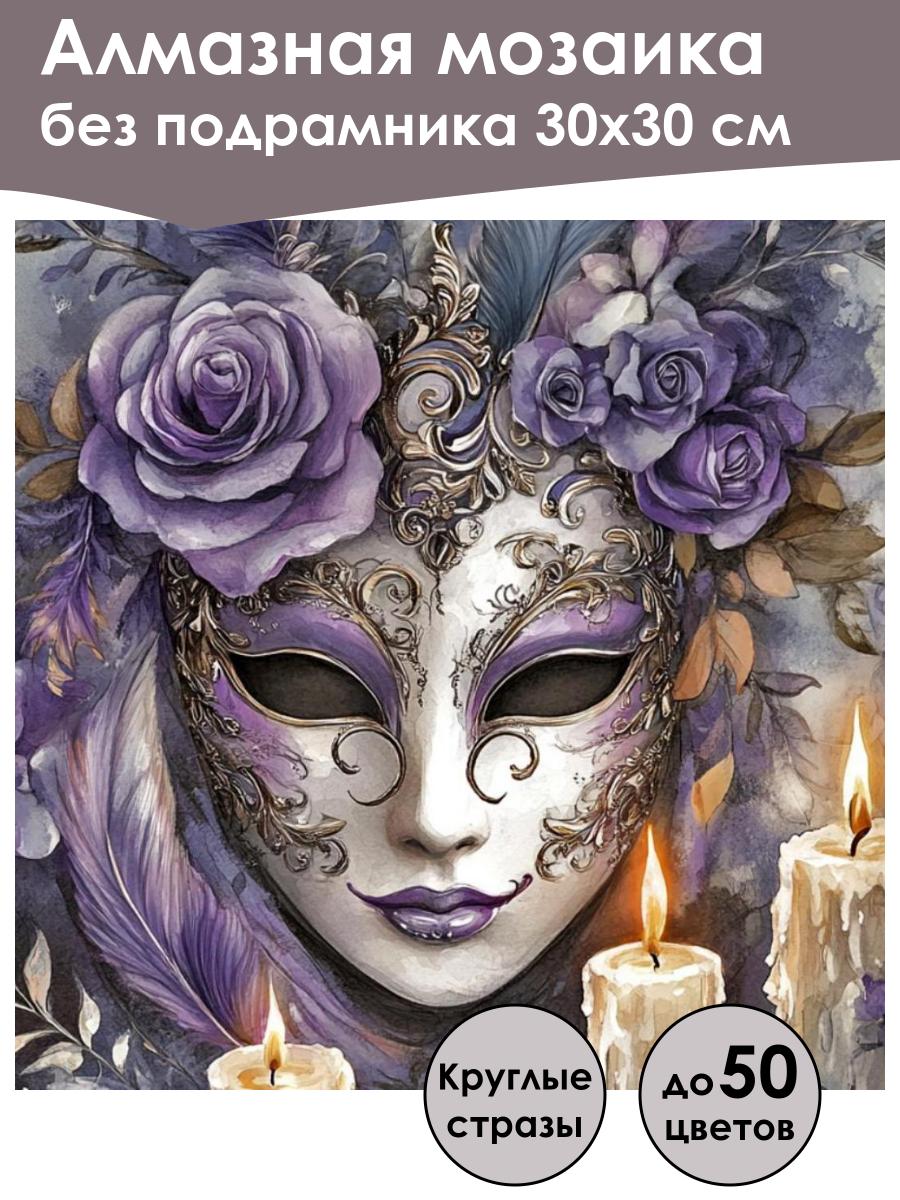 Алмазная мозаика
без подрамника 30х30 см

Круглые стразы

до 50 цветов