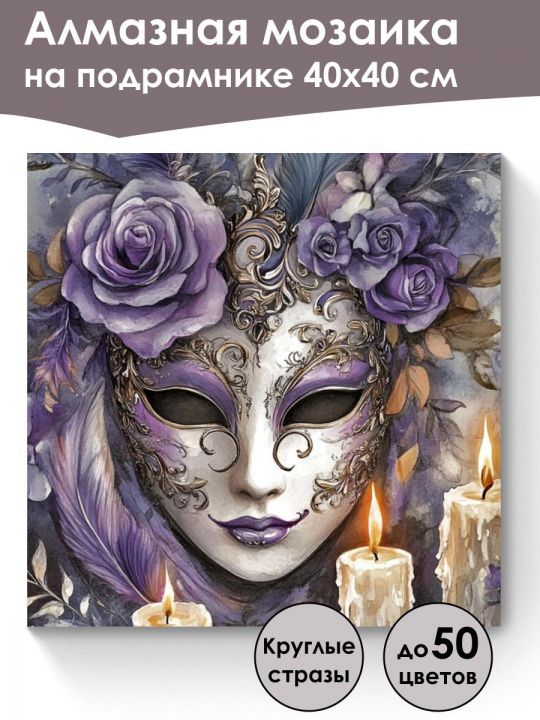 Алмазная мозаика
на подрамнике 40х40 см

Круглые стразы

до 50 цветов