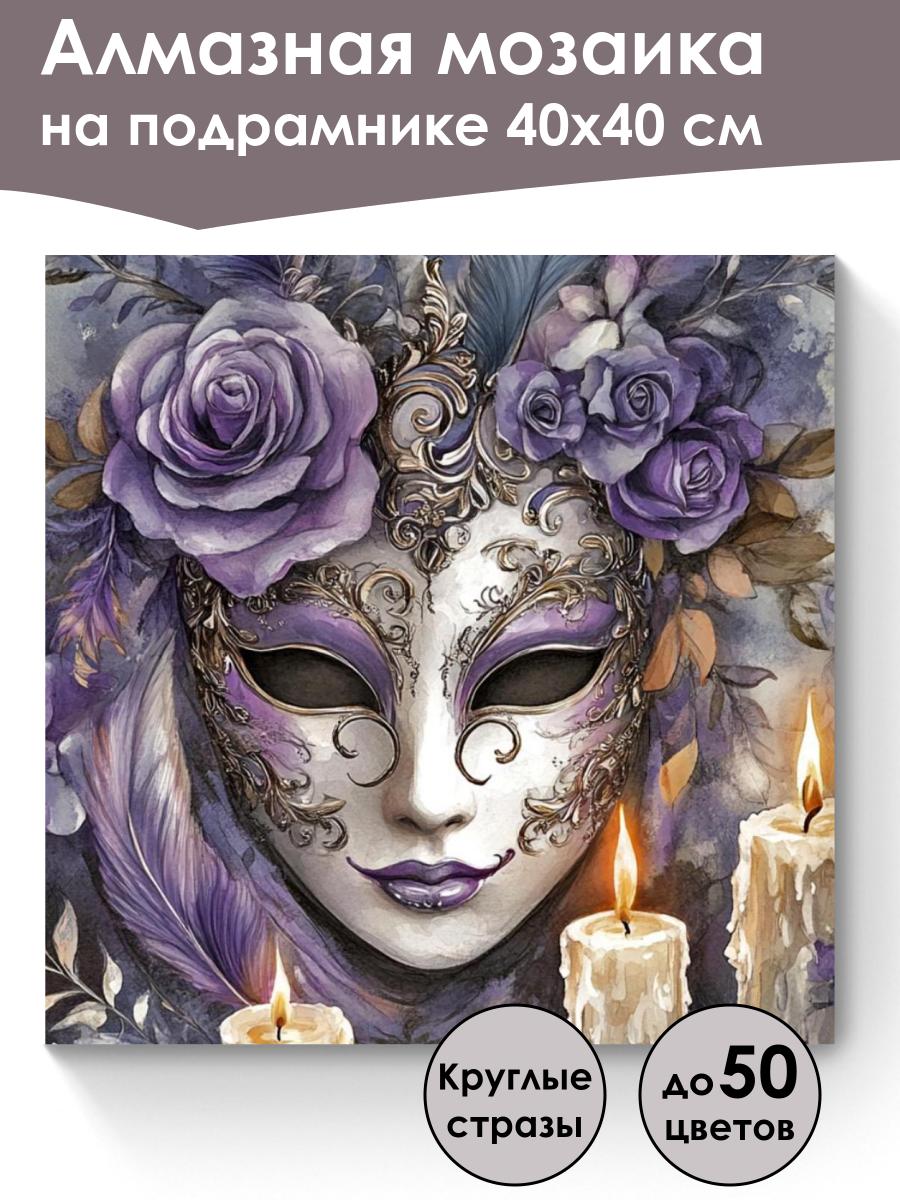 Алмазная мозаика
на подрамнике 40х40 см

Круглые стразы

до 50 цветов