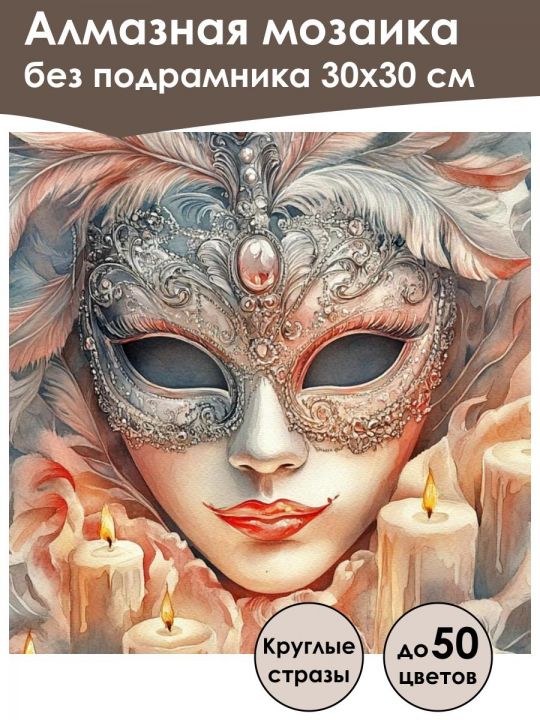 Алмазная мозаика
без подрамника 30х30 см

Круглые стразы

до 50 цветов