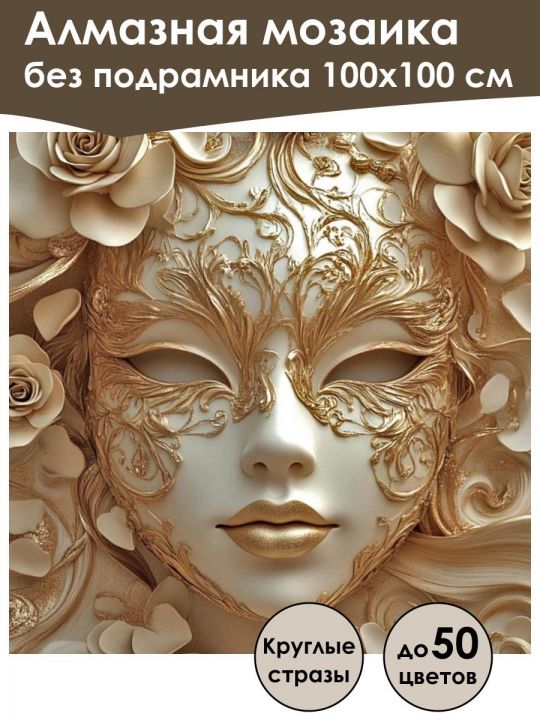 Алмазная мозаика
без подрамника 100x100 см

Круглые стразы

до 50 цветов